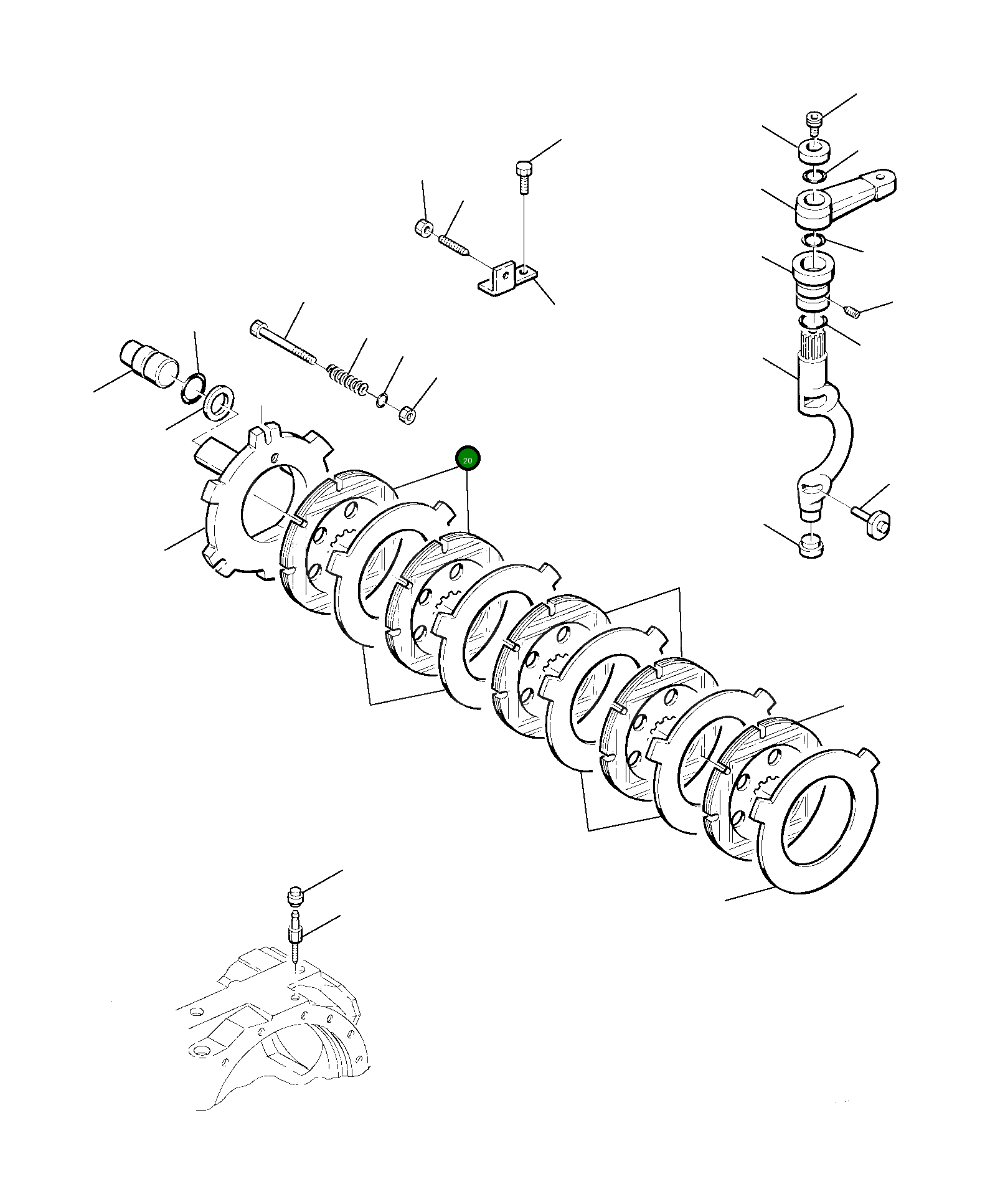 20