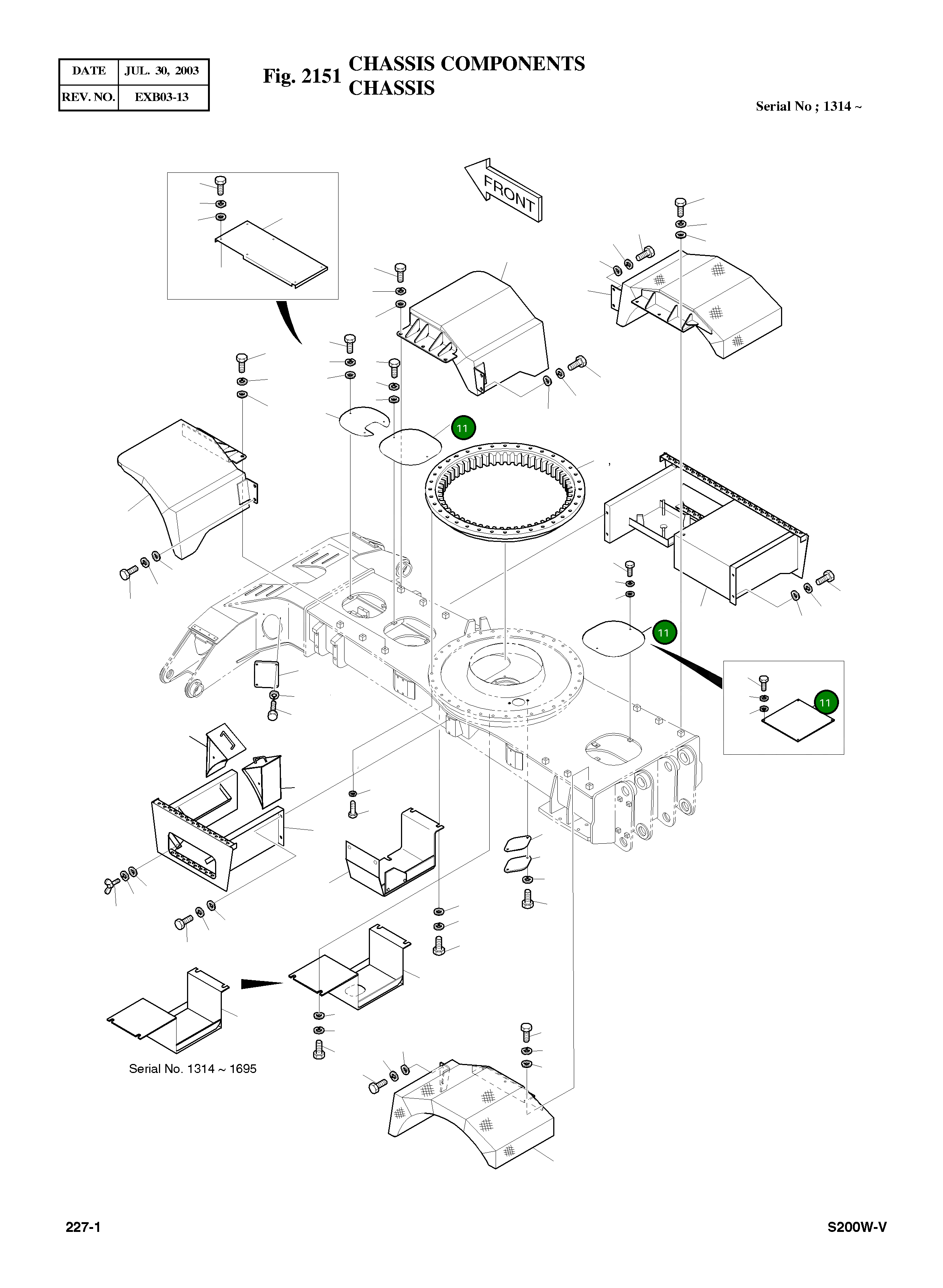 | DATE | JUL. 30, 2003 |
|---|---|
| REV. NO. | EXB03-13 |

Fig. 2151 CHASSIS COMPONENTS
CHASSIS

Serial No ; 1314 ~

FRONT

11

11

11

Serial No. 1314 ~ 1695

227-1

S200W-V