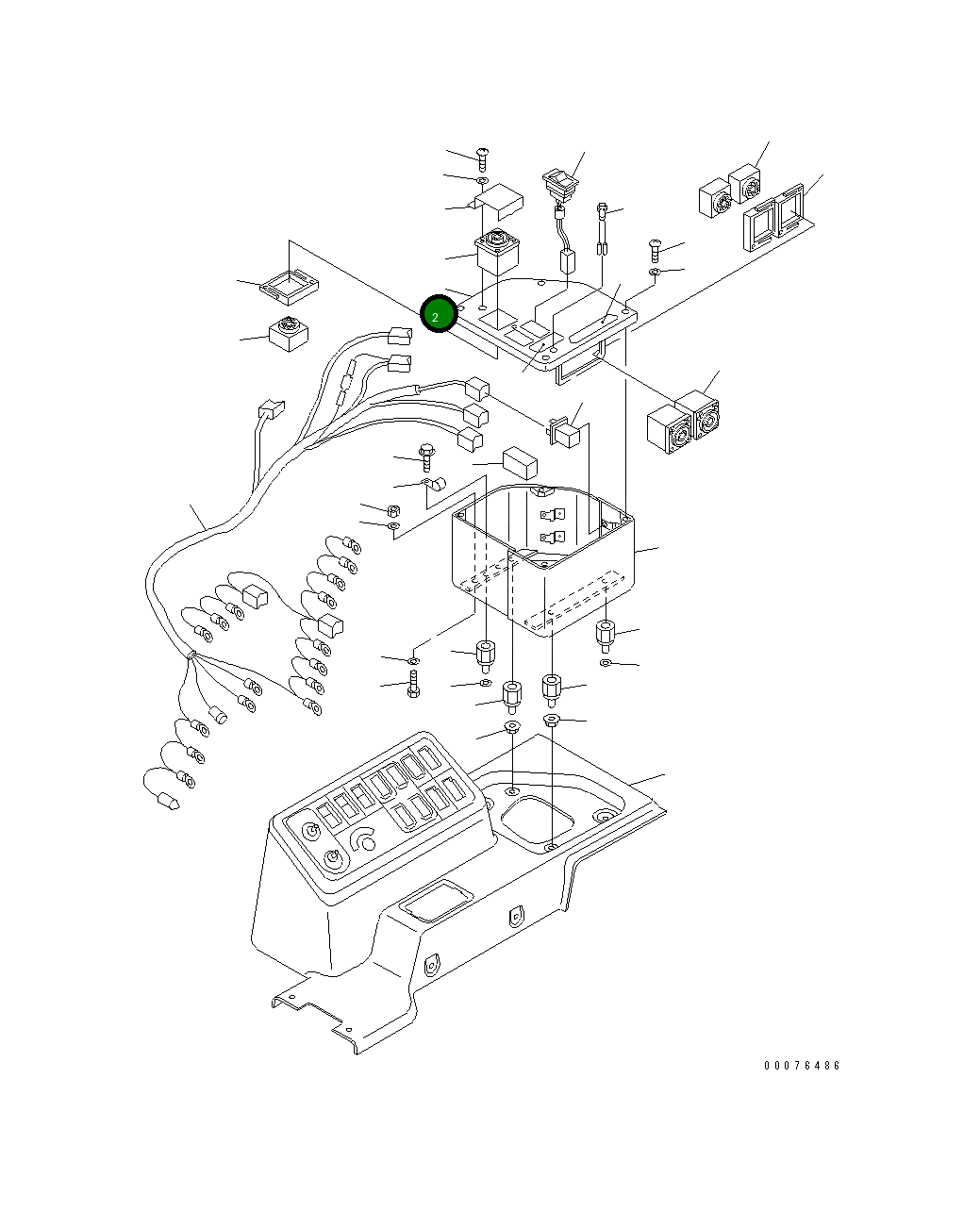 2

00076486