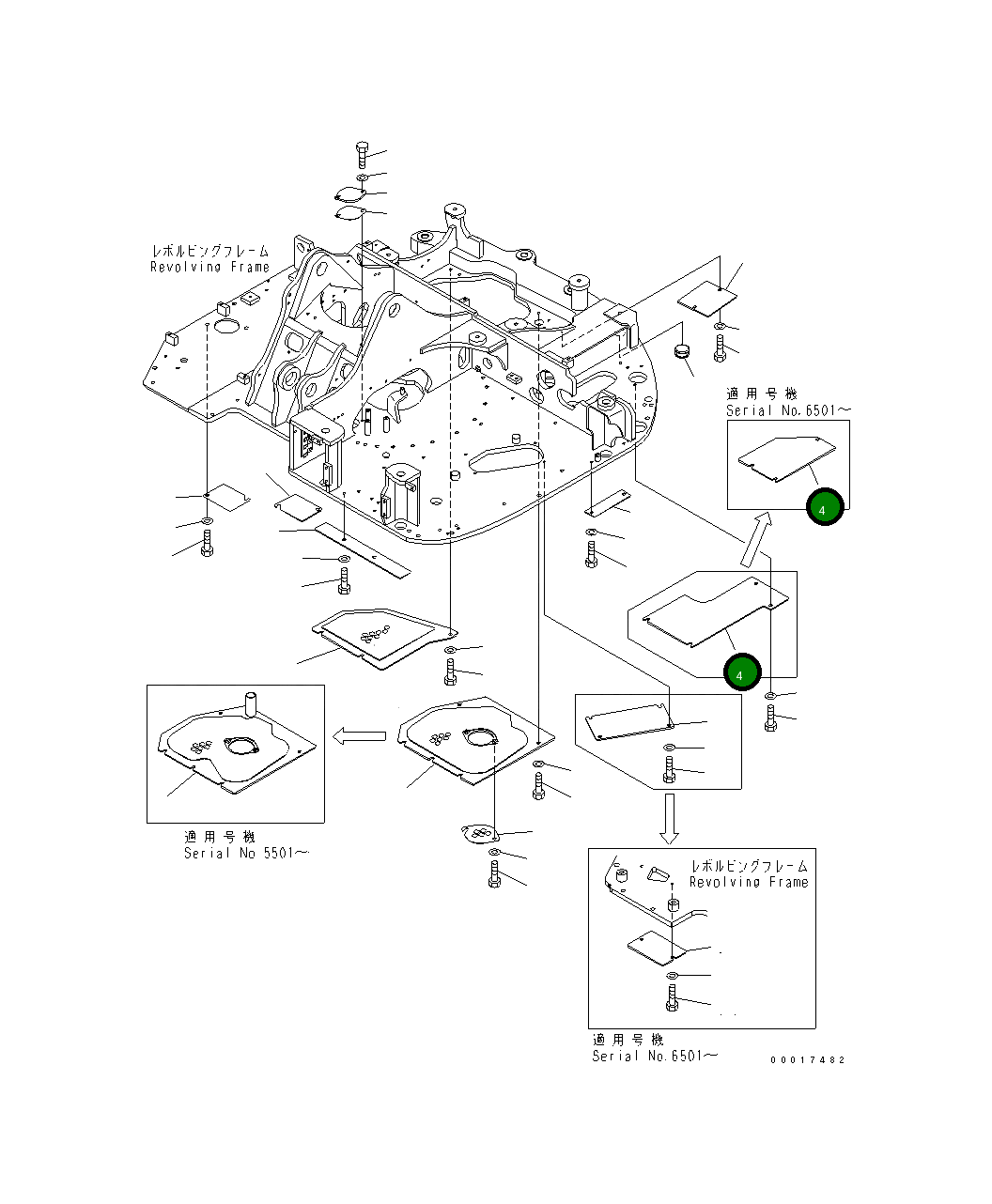 レボルビングフレーム
Revolving Frame

適用号機
Serial No.6501～

4

4

適用号機
Serial No 5501～

レボルビングフレーム
Revolving Frame

適用号機
Serial No.6501～

00017482