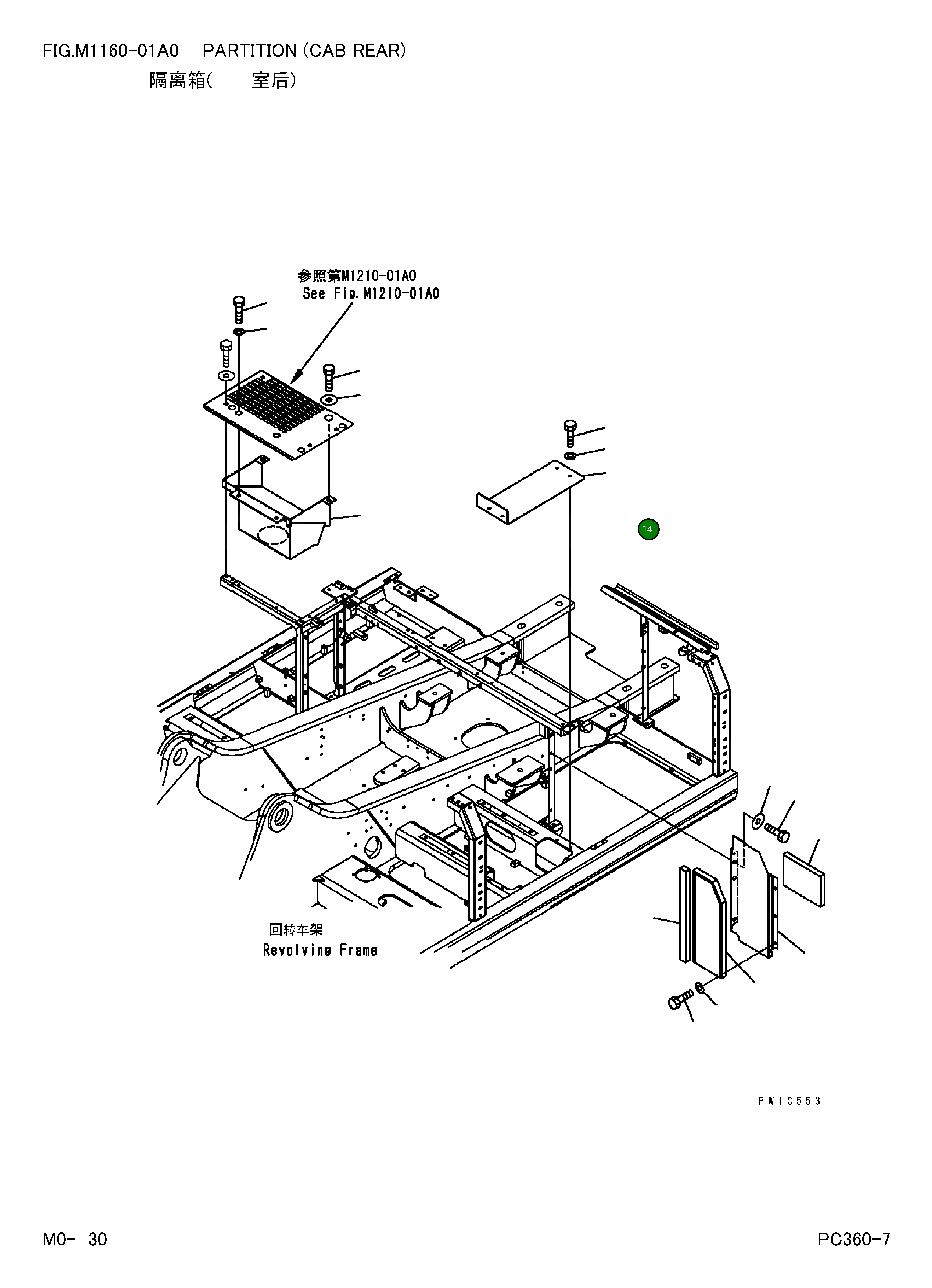 FIG.M1160-01A0 PARTITION (CAB REAR)
隔离箱( 室后)

参照第M1210-01A0
See Fig.M1210-01A0

14

回转车架
Revolving Frame

PW1C553

M0- 30

PC360-7