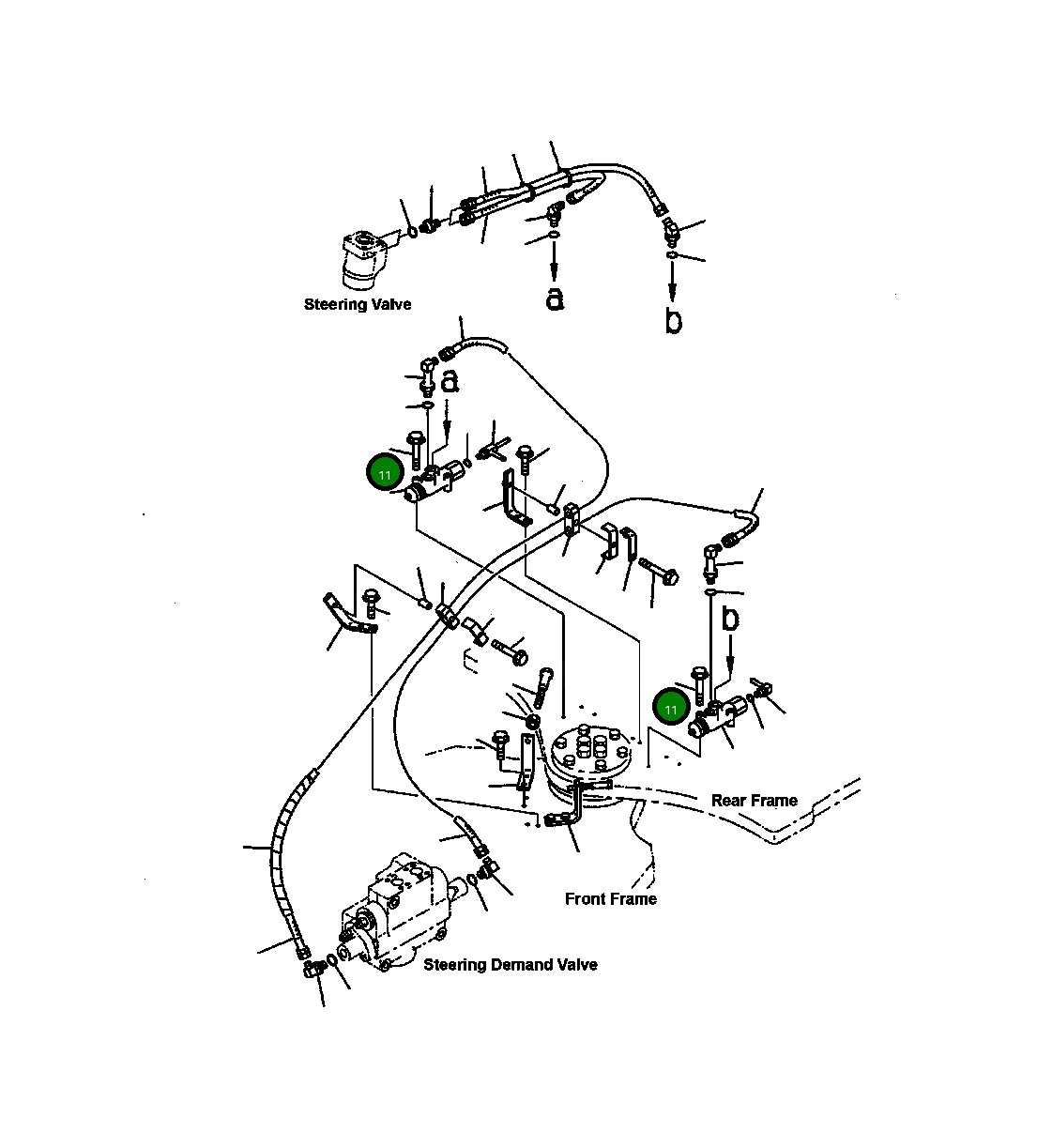 Steering Valve

a

b

a

11

b

11

Rear Frame

Front Frame

Steering Demand Valve