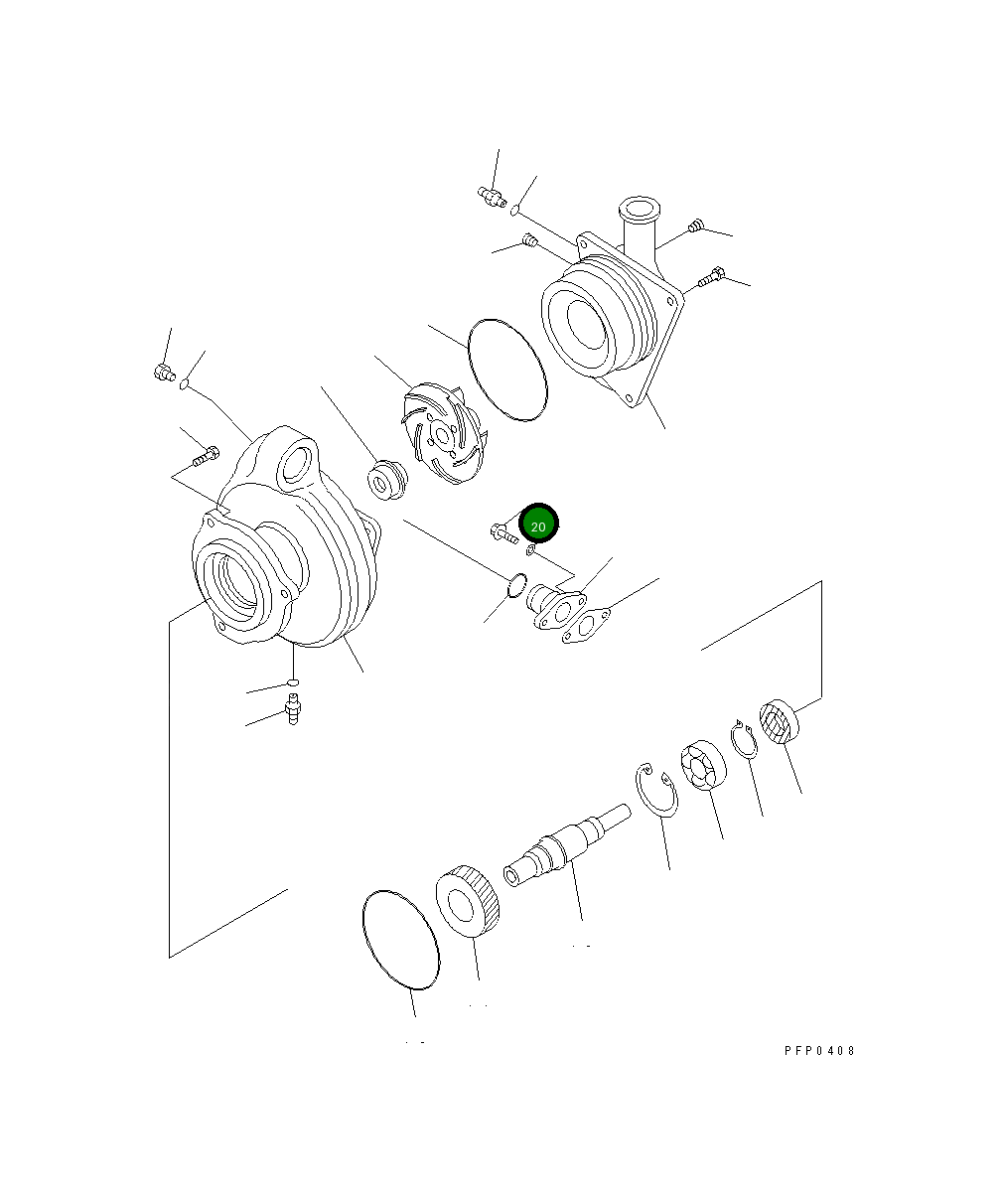 20

PFP0408