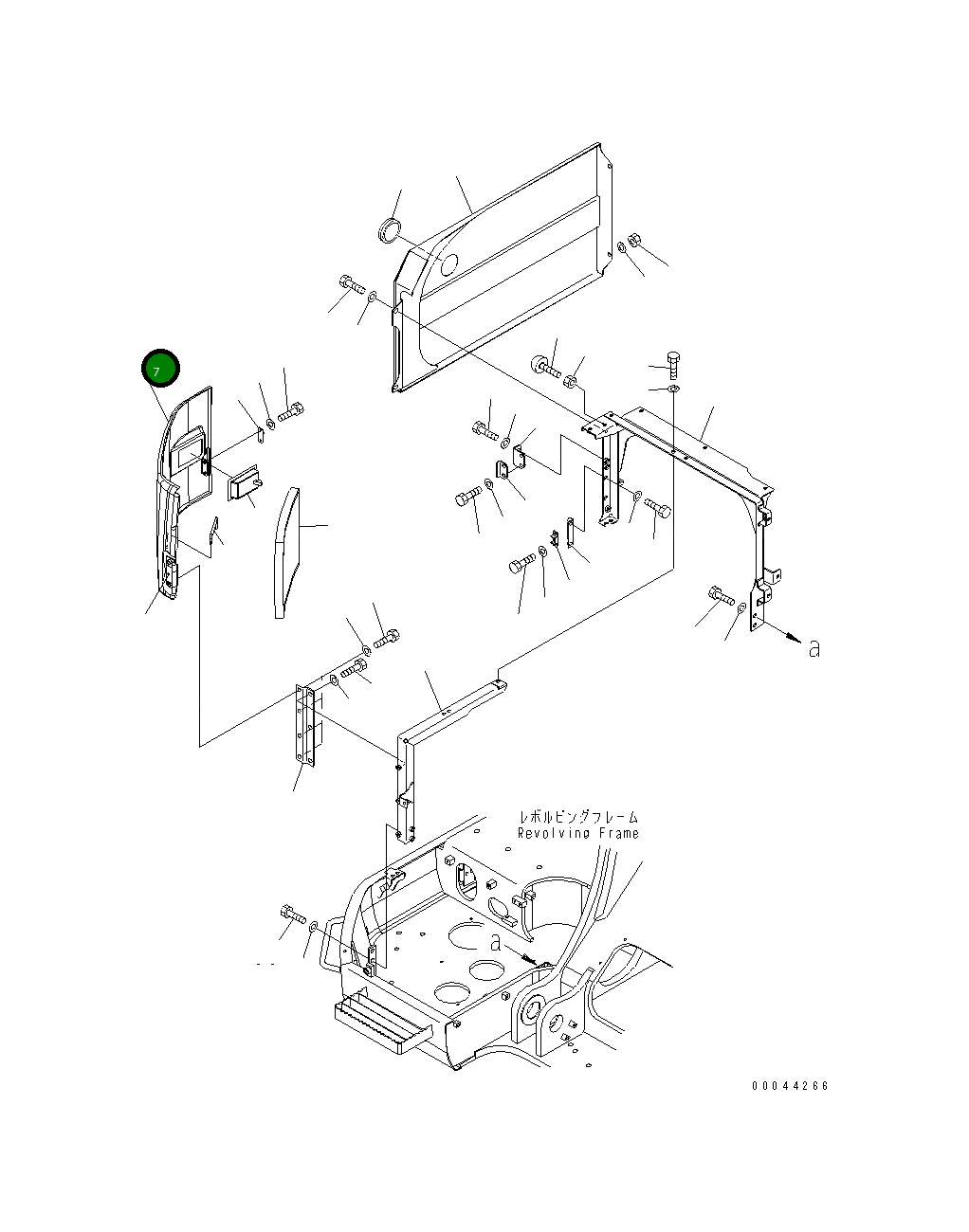 7

a

レボルビングフレーム
Revolving Frame

a

00044266