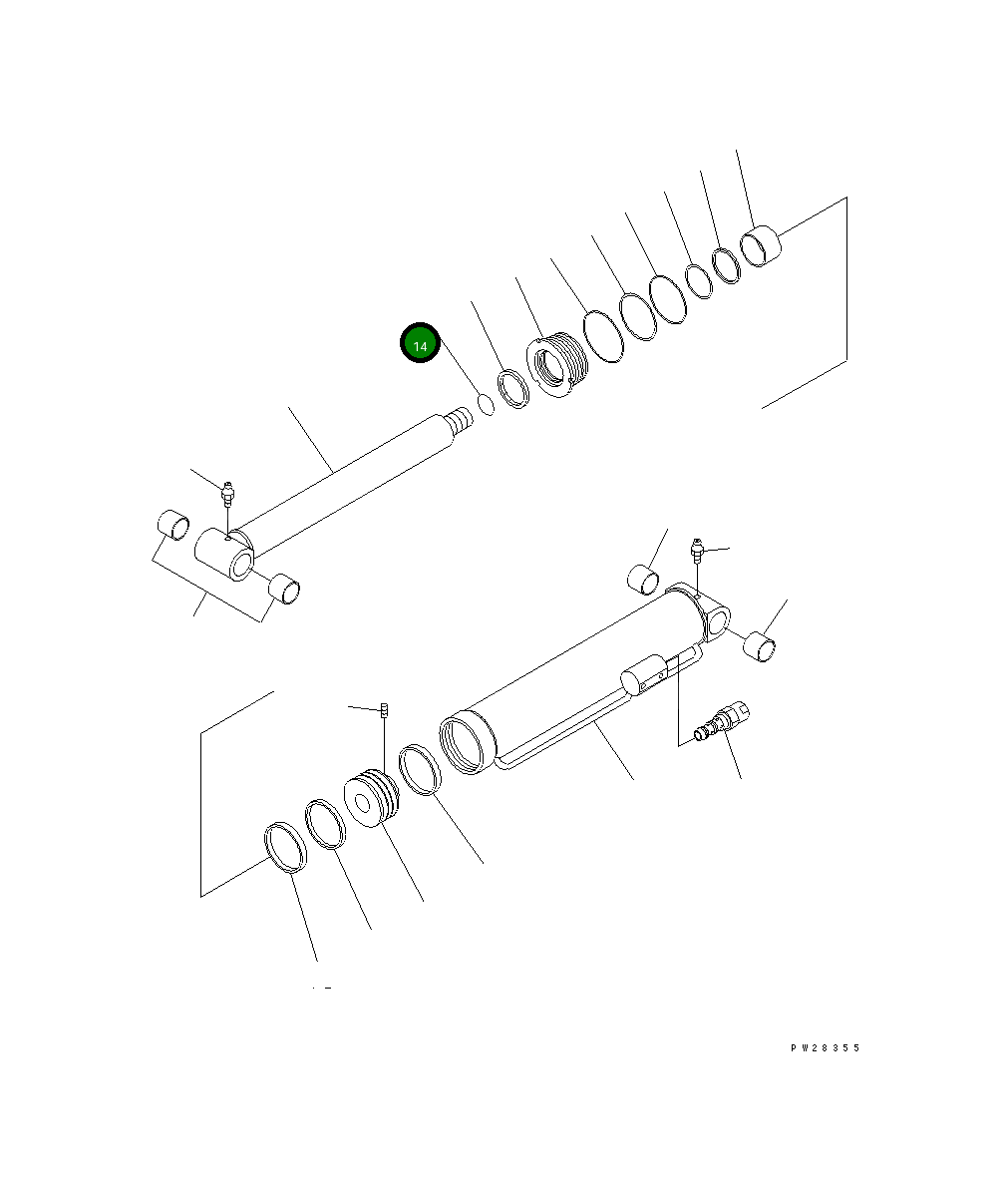 14

PW28355