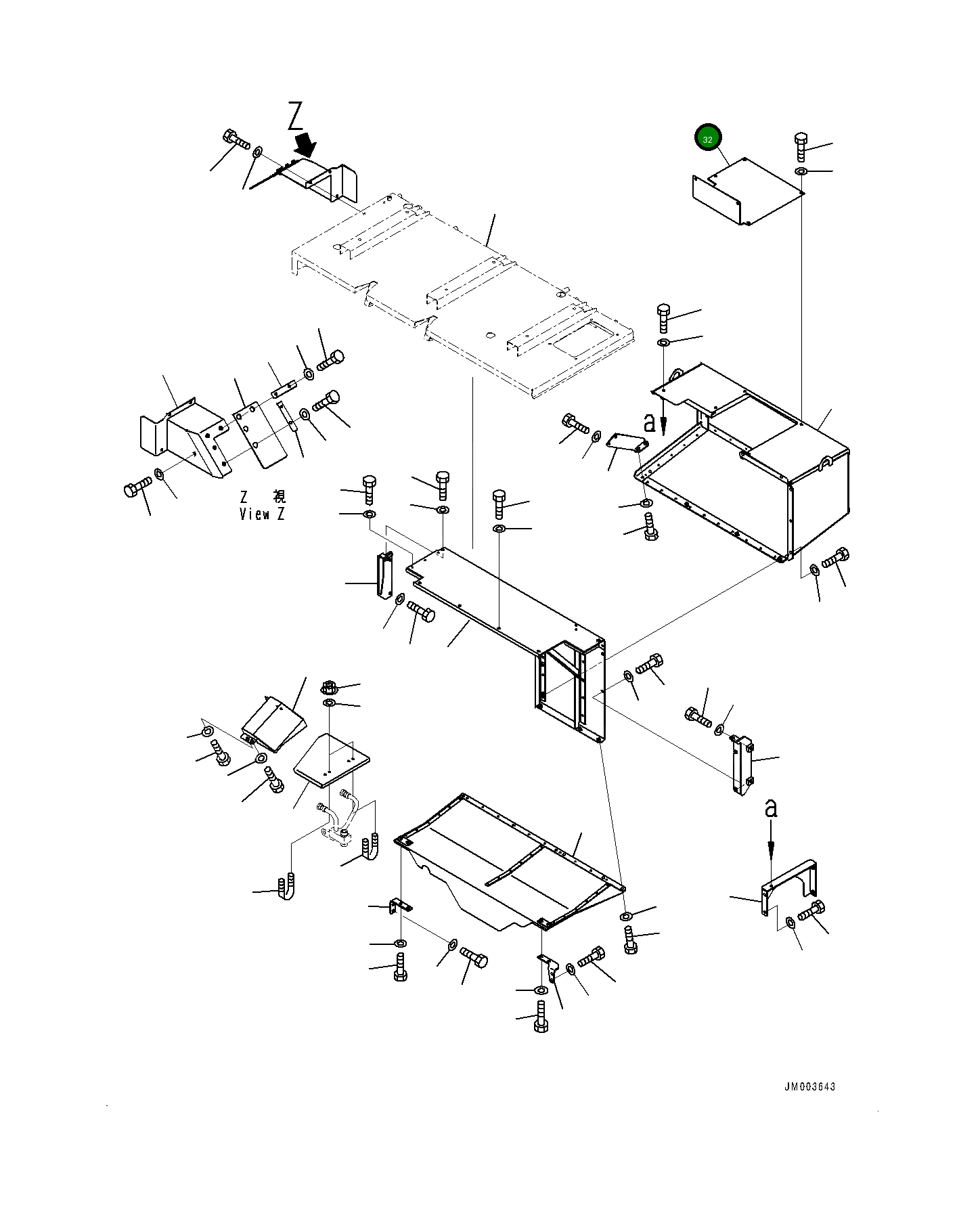 Z

32

a

Z 視
View Z

a

JM003643