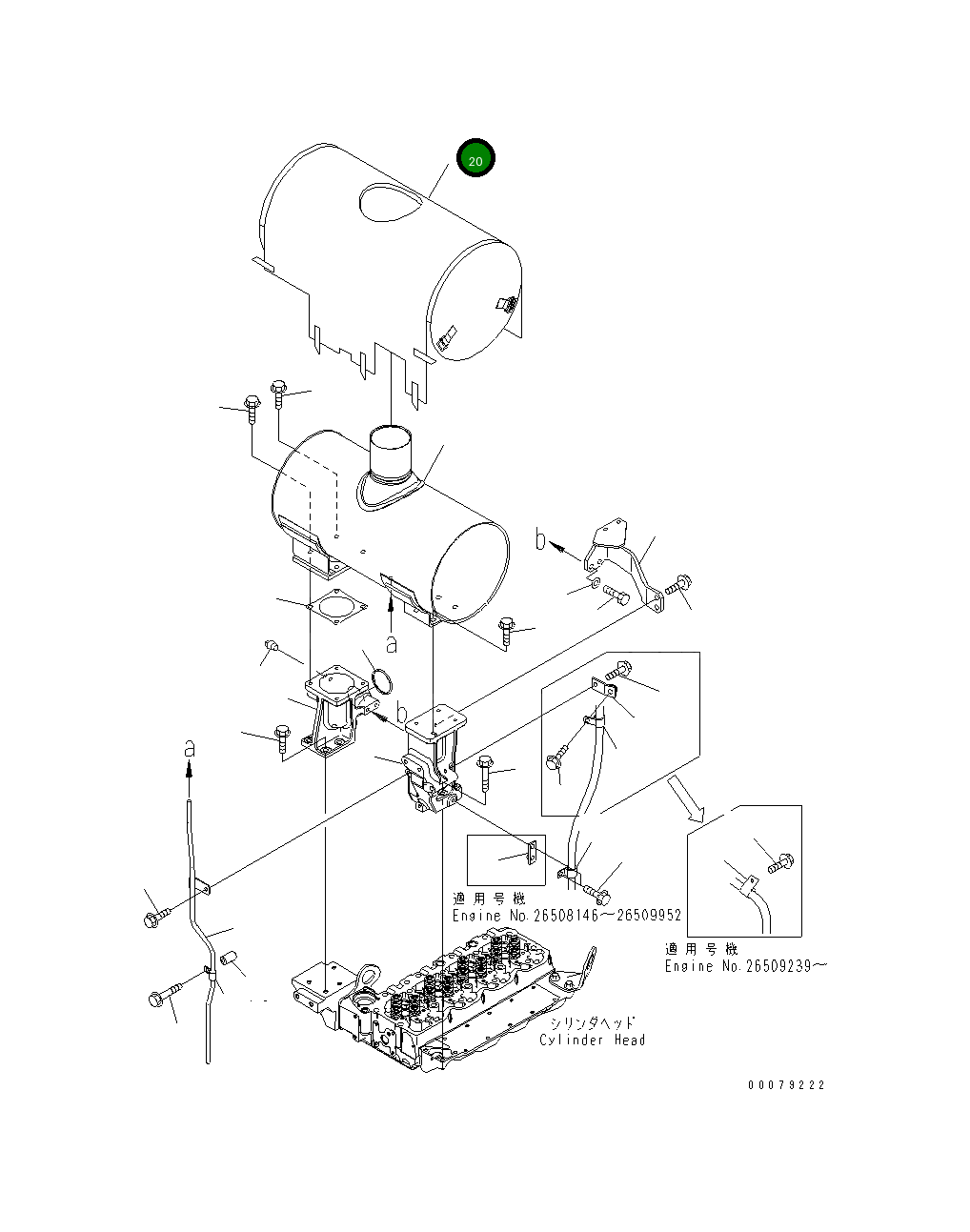 20

b

a

b

a

適用号機
Engine No.26508146~26509952

適用号機
Engine No.26509239~

シリンダヘッド
Cylinder Head

00079222