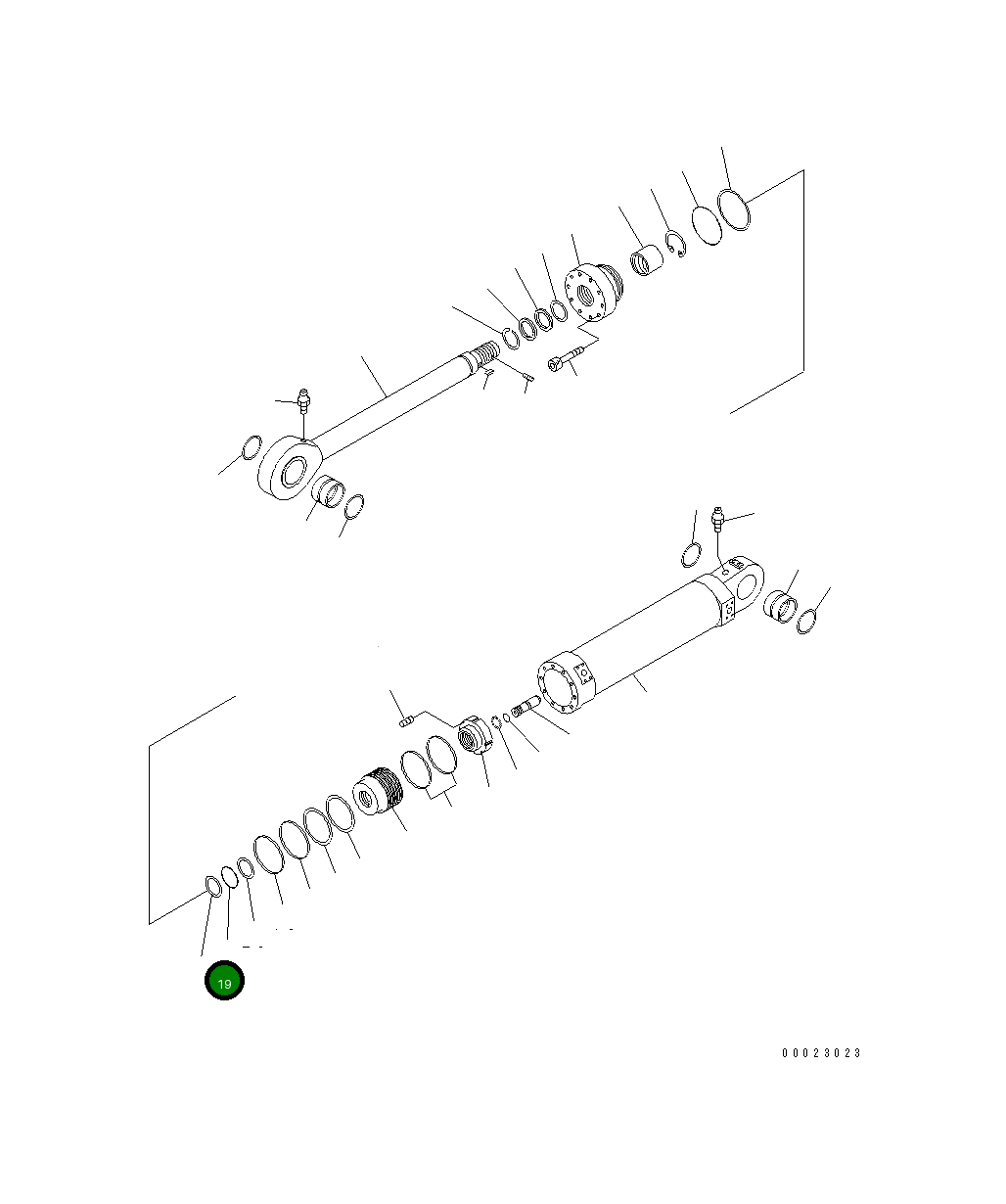 19

00023023