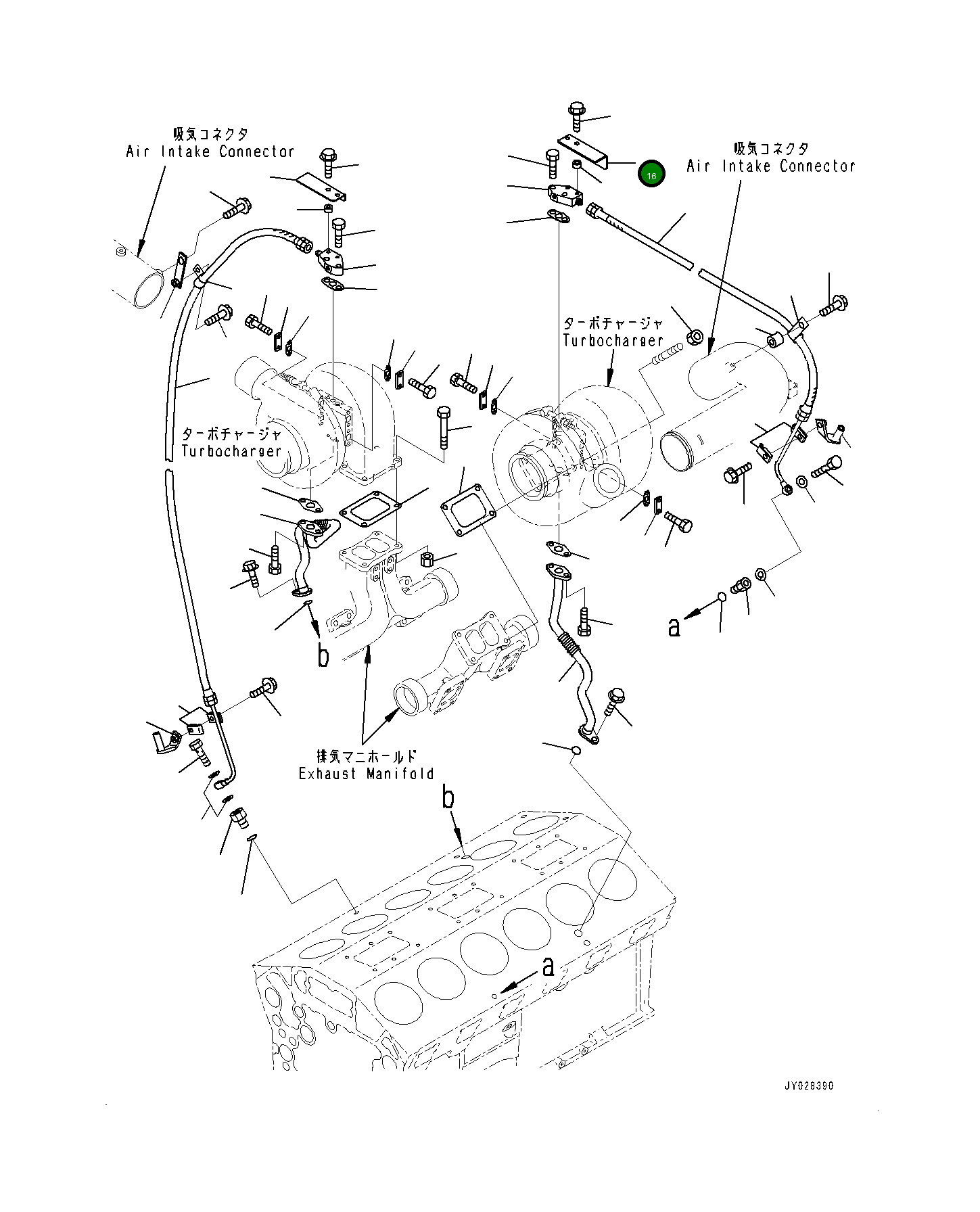 吸気コネクタ
Air Intake Connector

16

吸気コネクタ
Air Intake Connector

ターボチャージャ
Turbocharger

ターボチャージャ
Turbocharger

a

b

排気マニホールド
Exhaust Manifold

b

a

JY028390