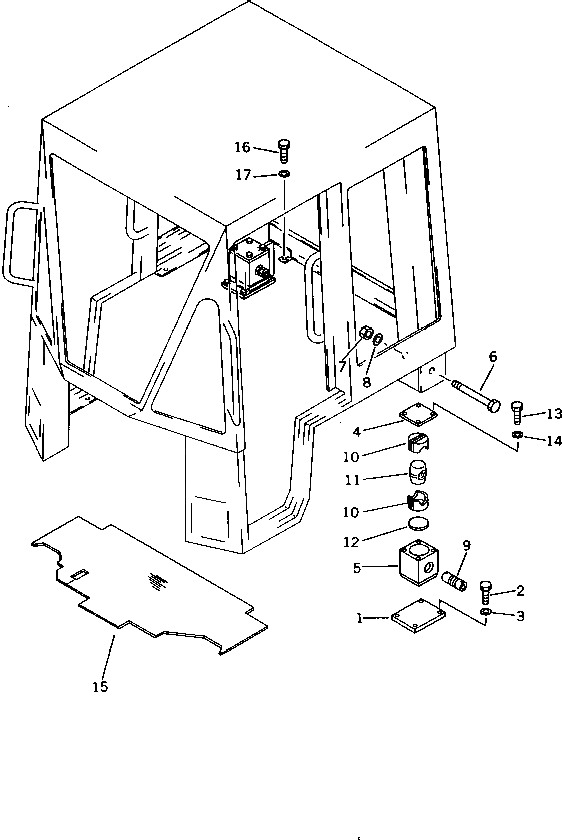 16
17
7
8
6
13
14
4
10
11
10
12
9
5
2
3
1
15