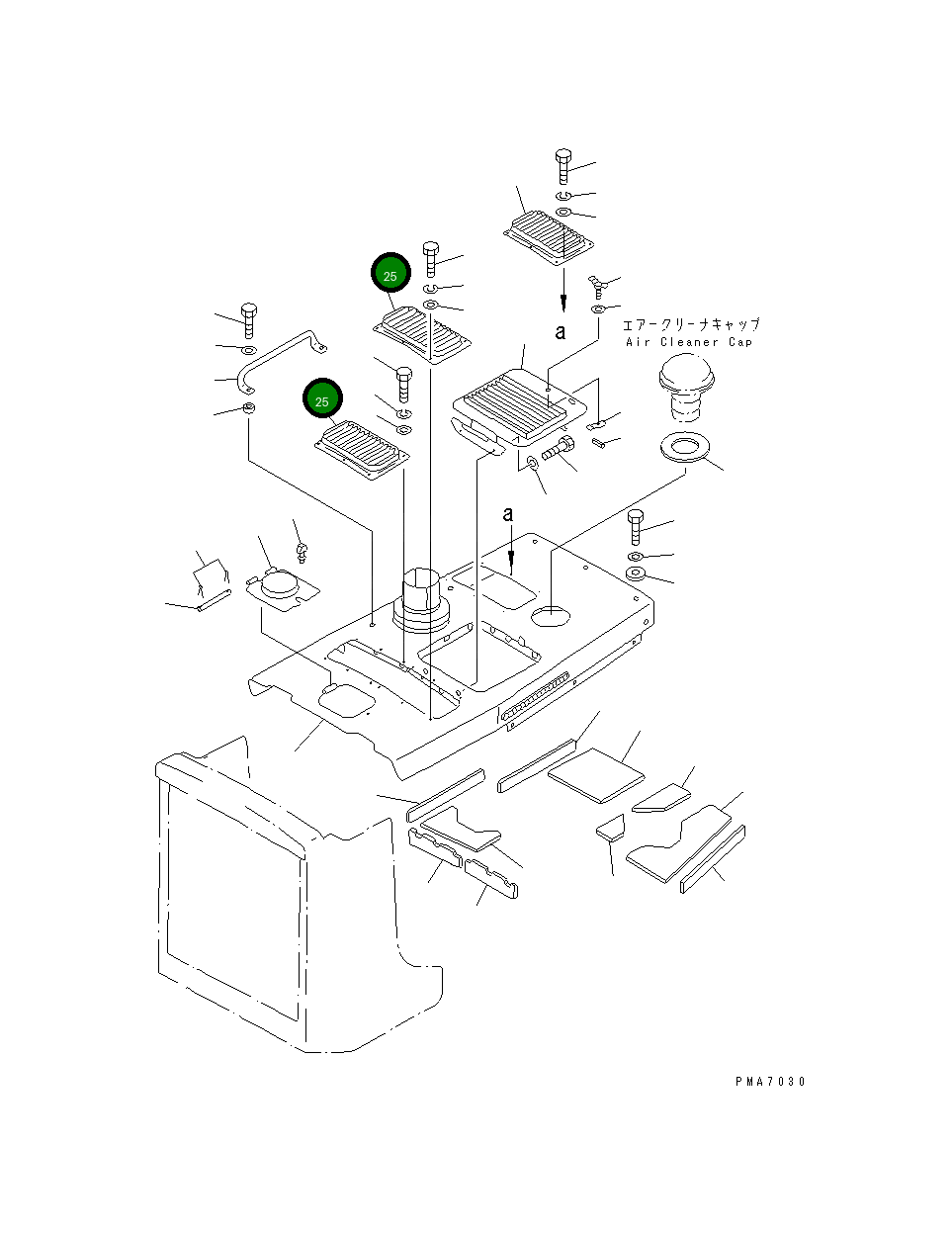 25

25

a

エアークリーナキャップ
Air Cleaner Cap

a

PMA7030