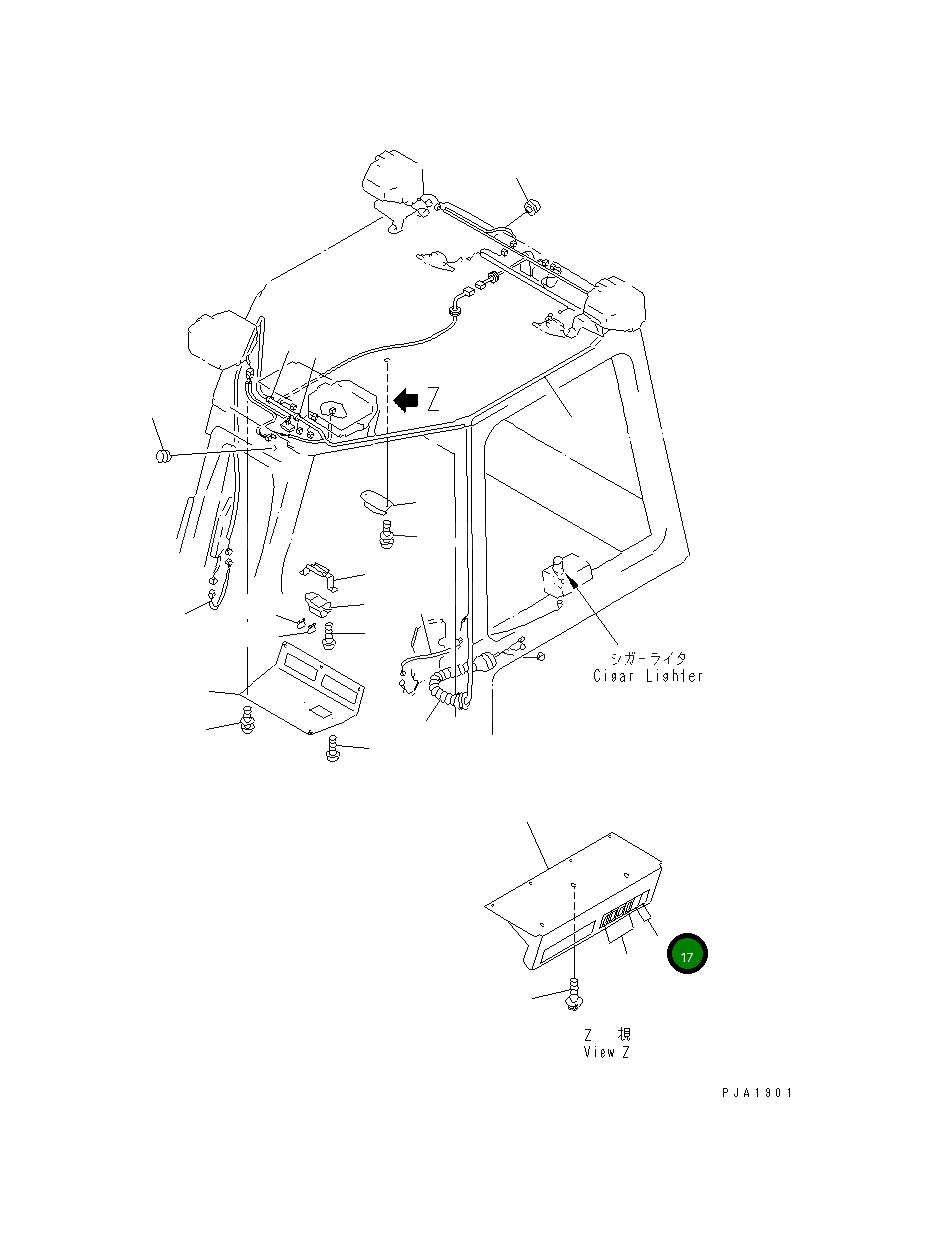 Z

シガーライタ
Cigar Lighter

17

Z 視
View Z

PJA1901