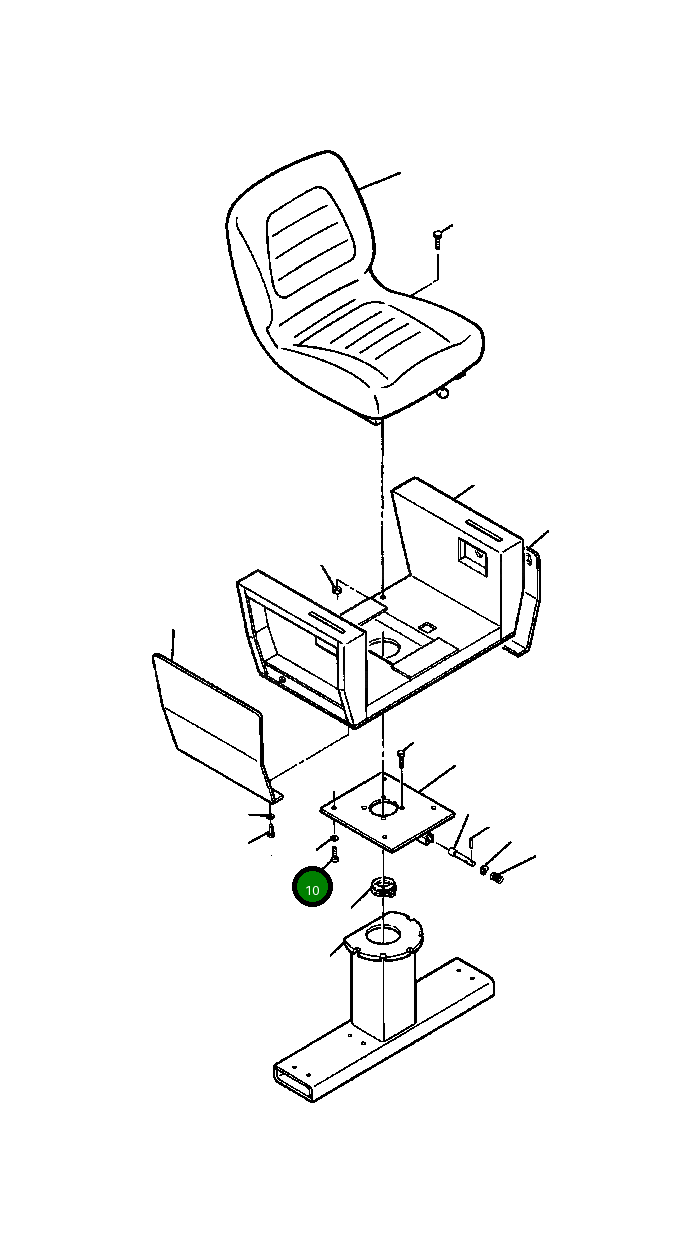 10