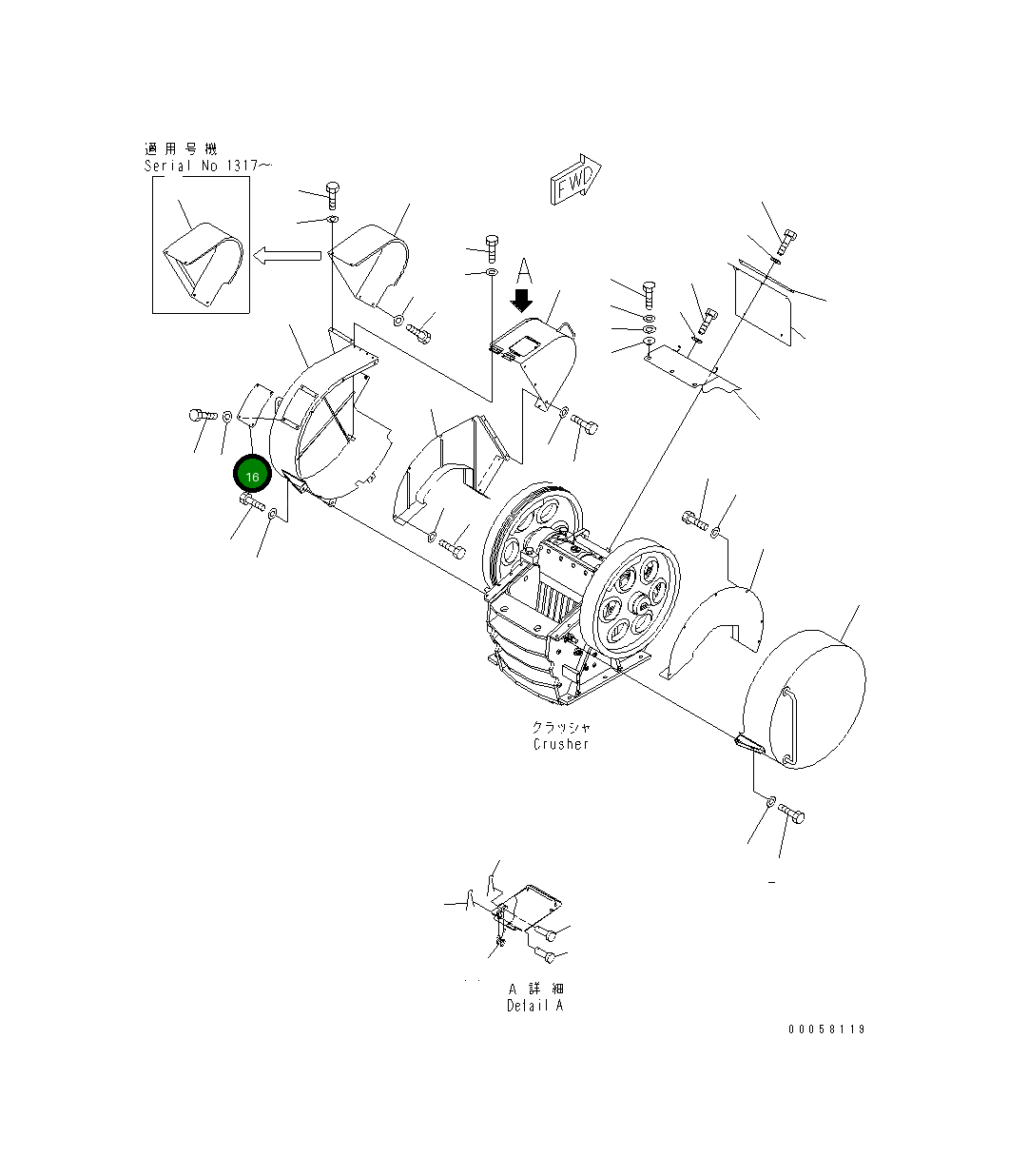 適用号機
Serial No 1317～

FWD

A

16

クラッシャ
Crusher

A 詳細
Detail A

00058119