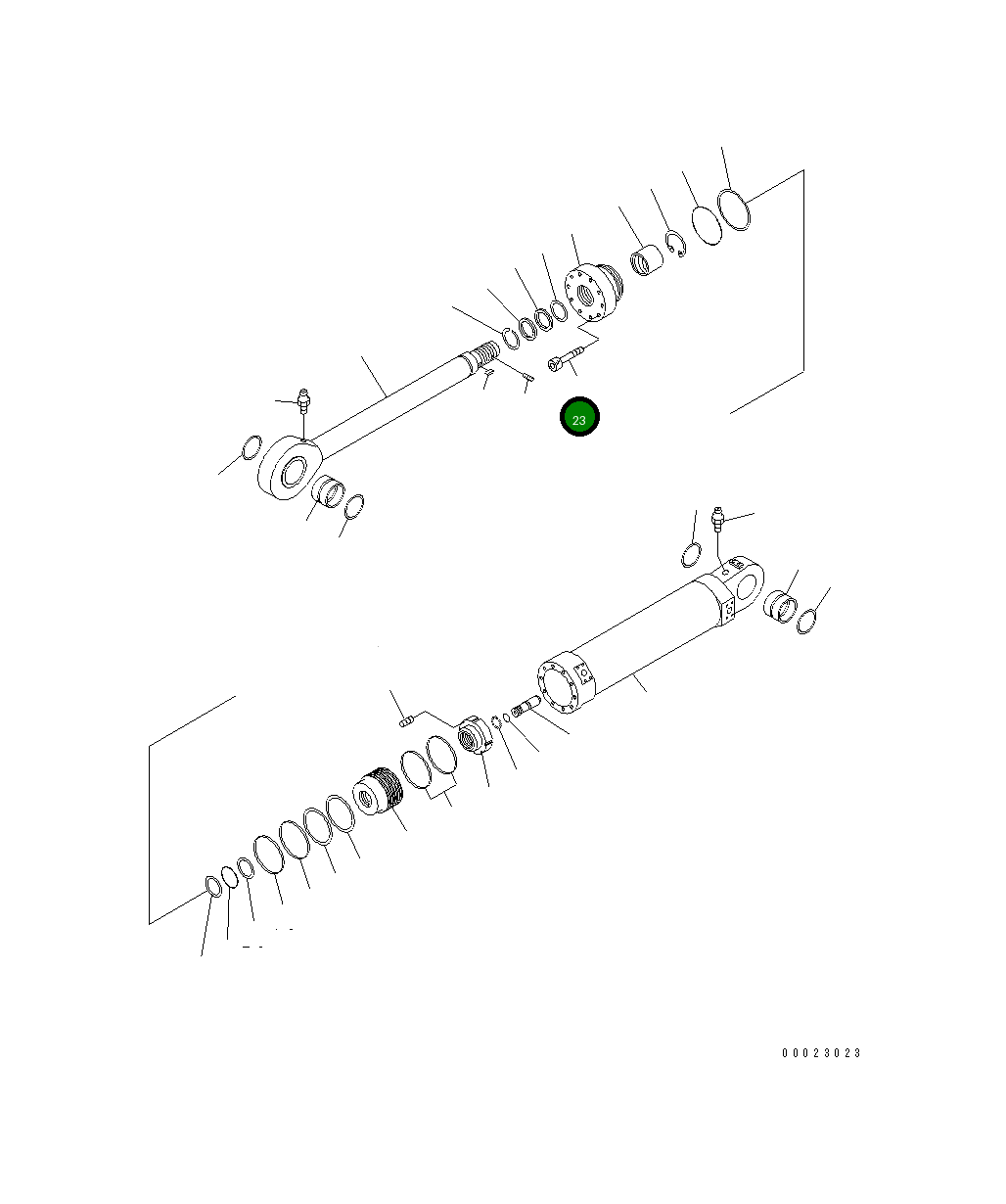 23

00023023