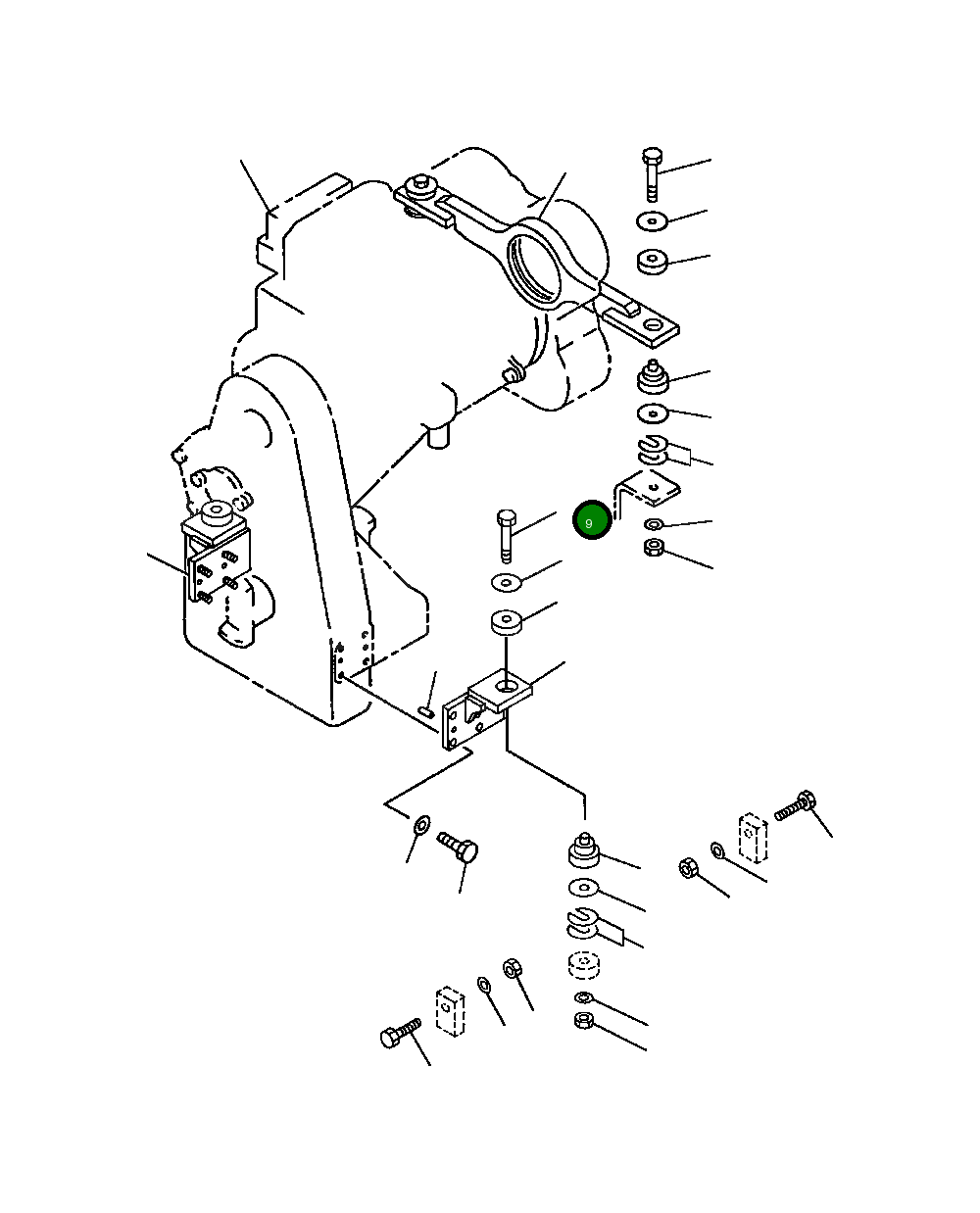 9