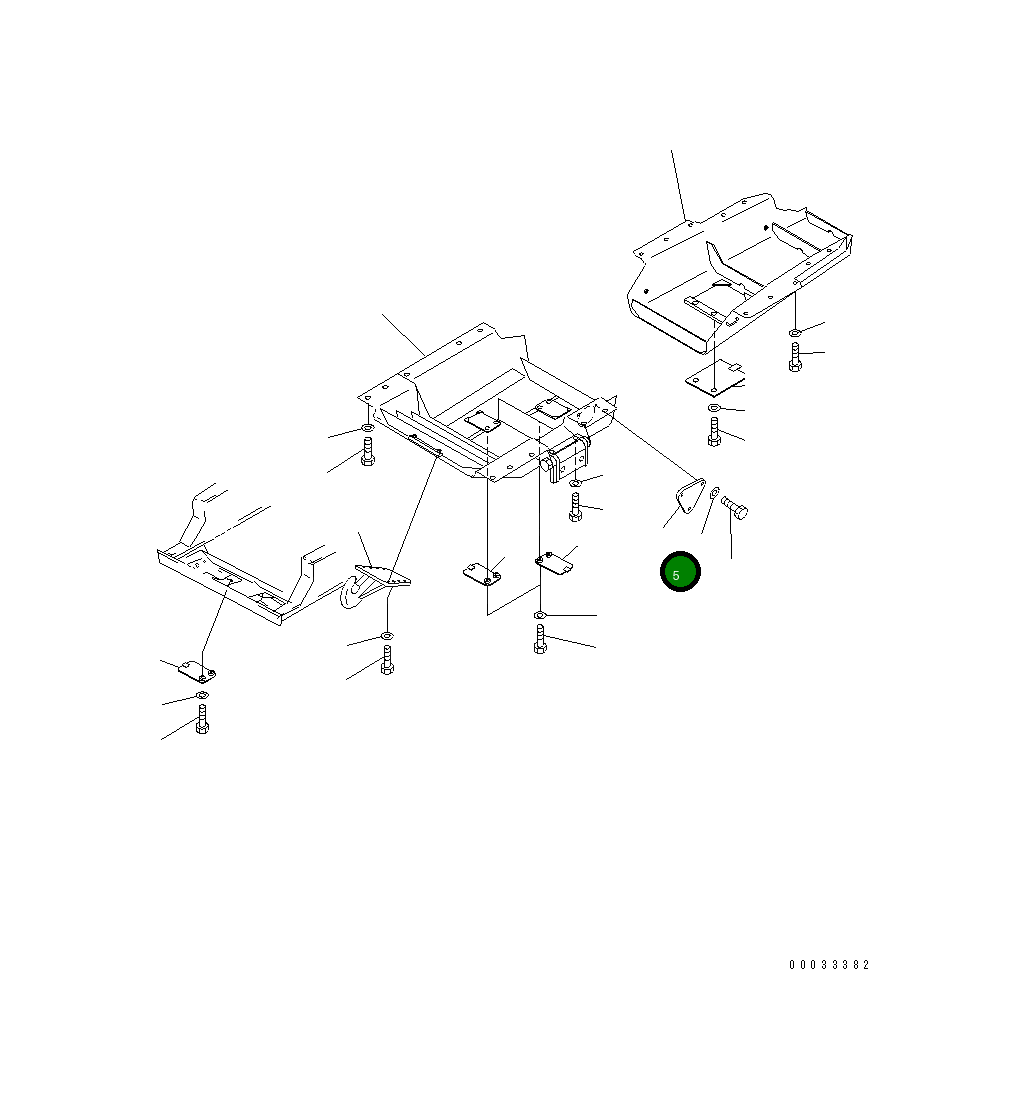 5

00033382