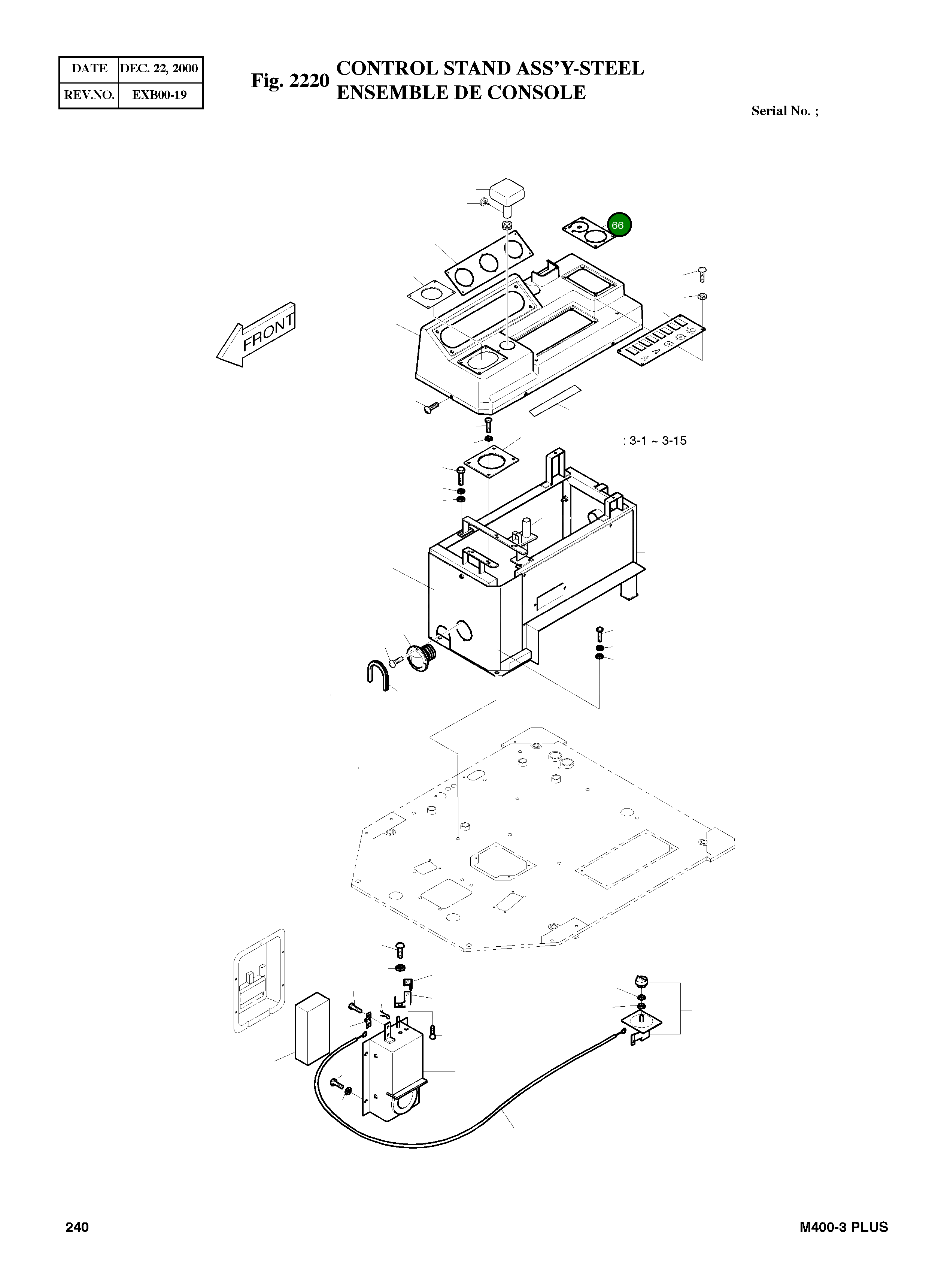 | DATE | DEC. 22, 2000 |
|---|---|
| REV.NO. | EXB00-19 |

Fig. 2220 CONTROL STAND ASS'Y-STEEL
ENSEMBLE DE CONSOLE

Serial No. ;

66

FRONT

: 3-1 ~ 3-15

240

M400-3 PLUS