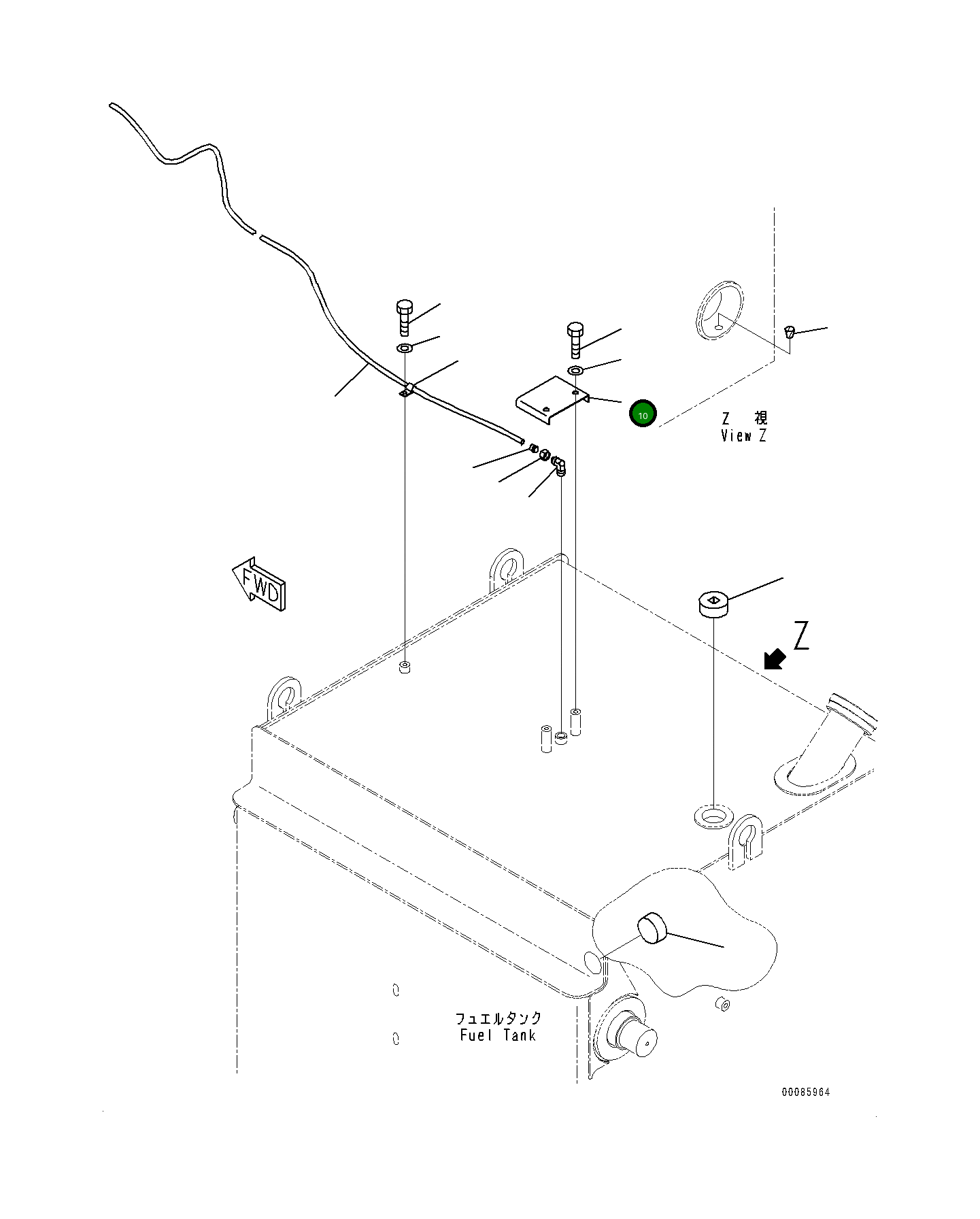 10

Z 視
View Z

FWD

Z

フュエルタンク
Fuel Tank

00085964