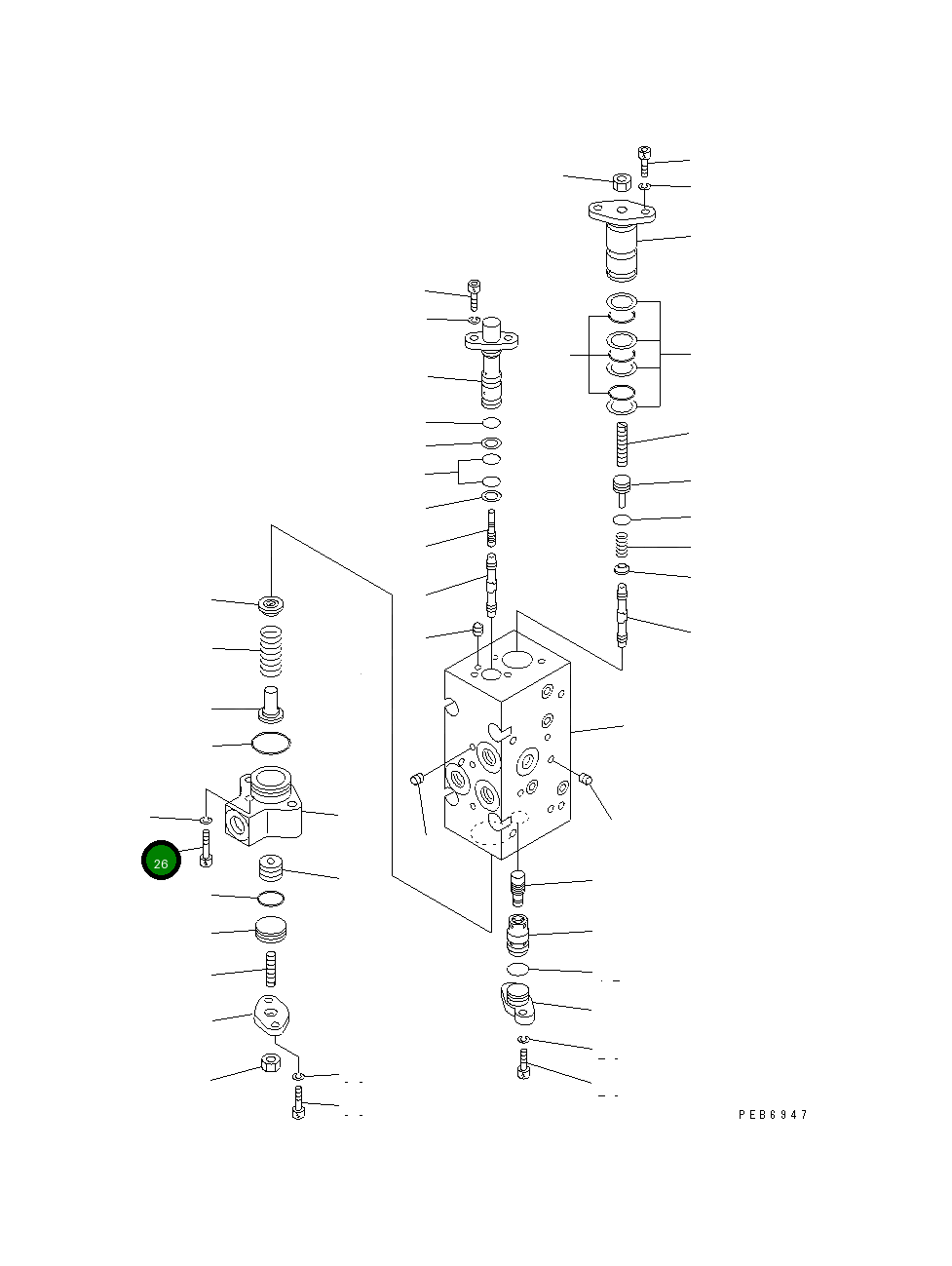 26

PEB6947