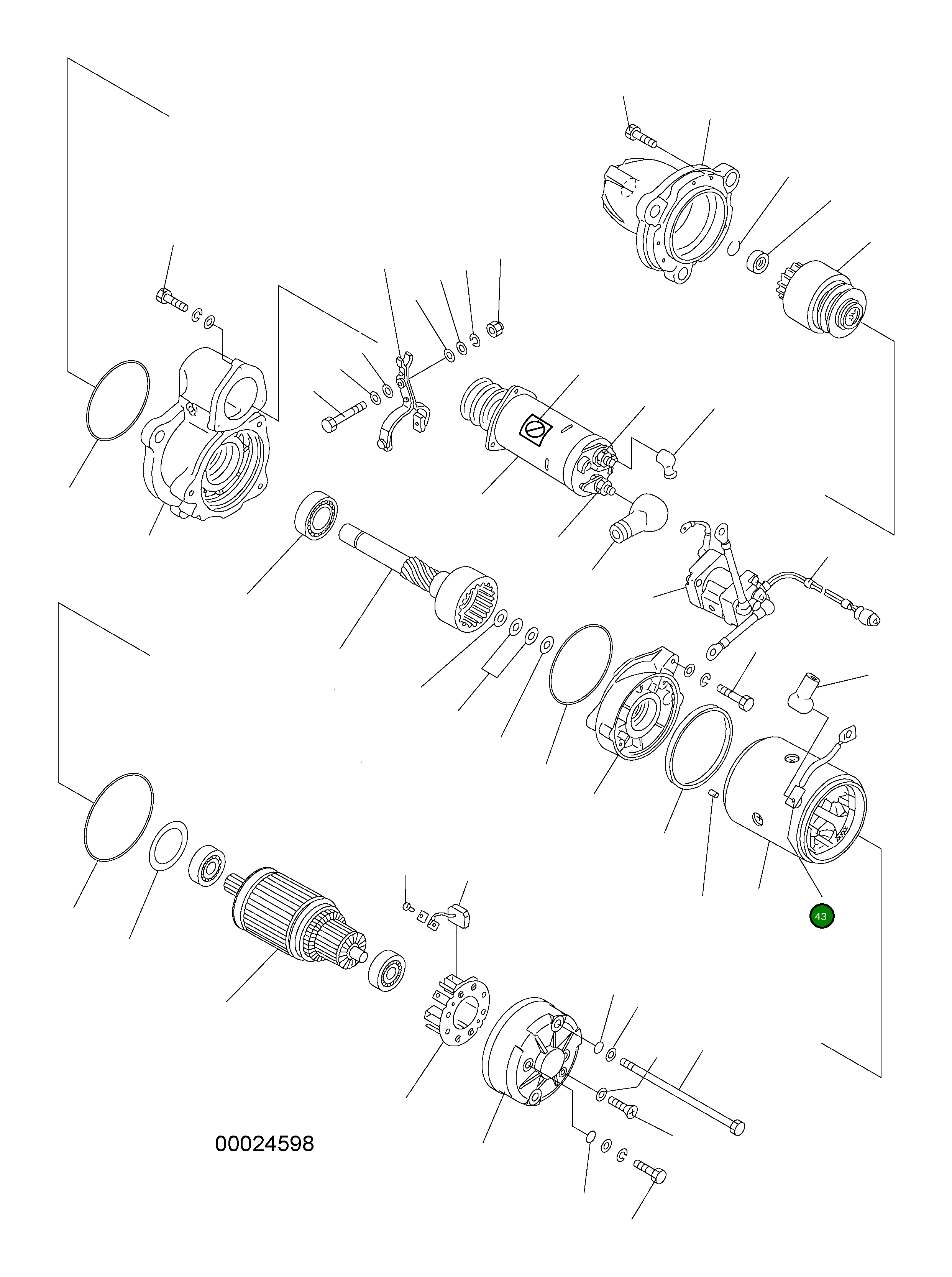 43

00024598