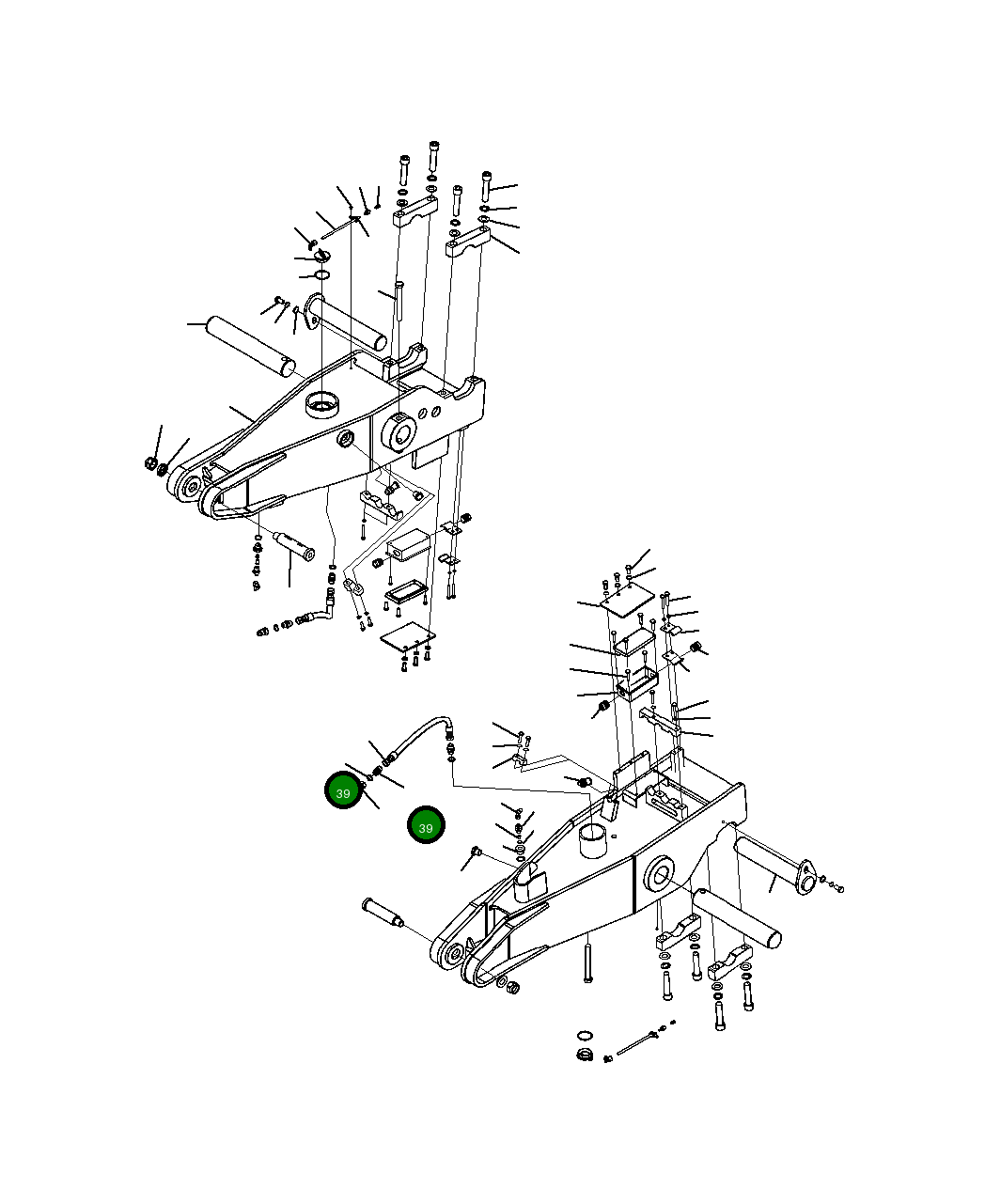 39
39