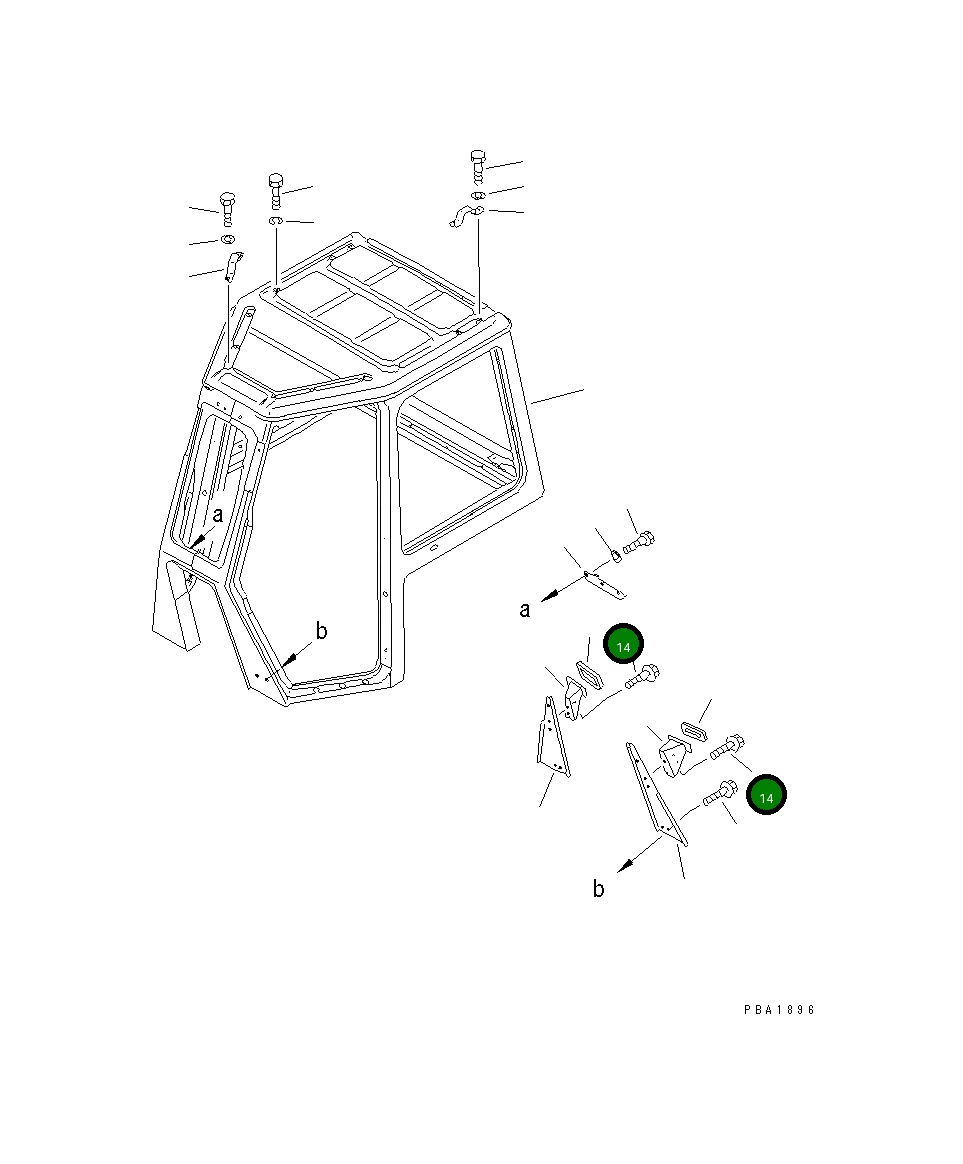 a
b
a
14
14
b
PBA1896