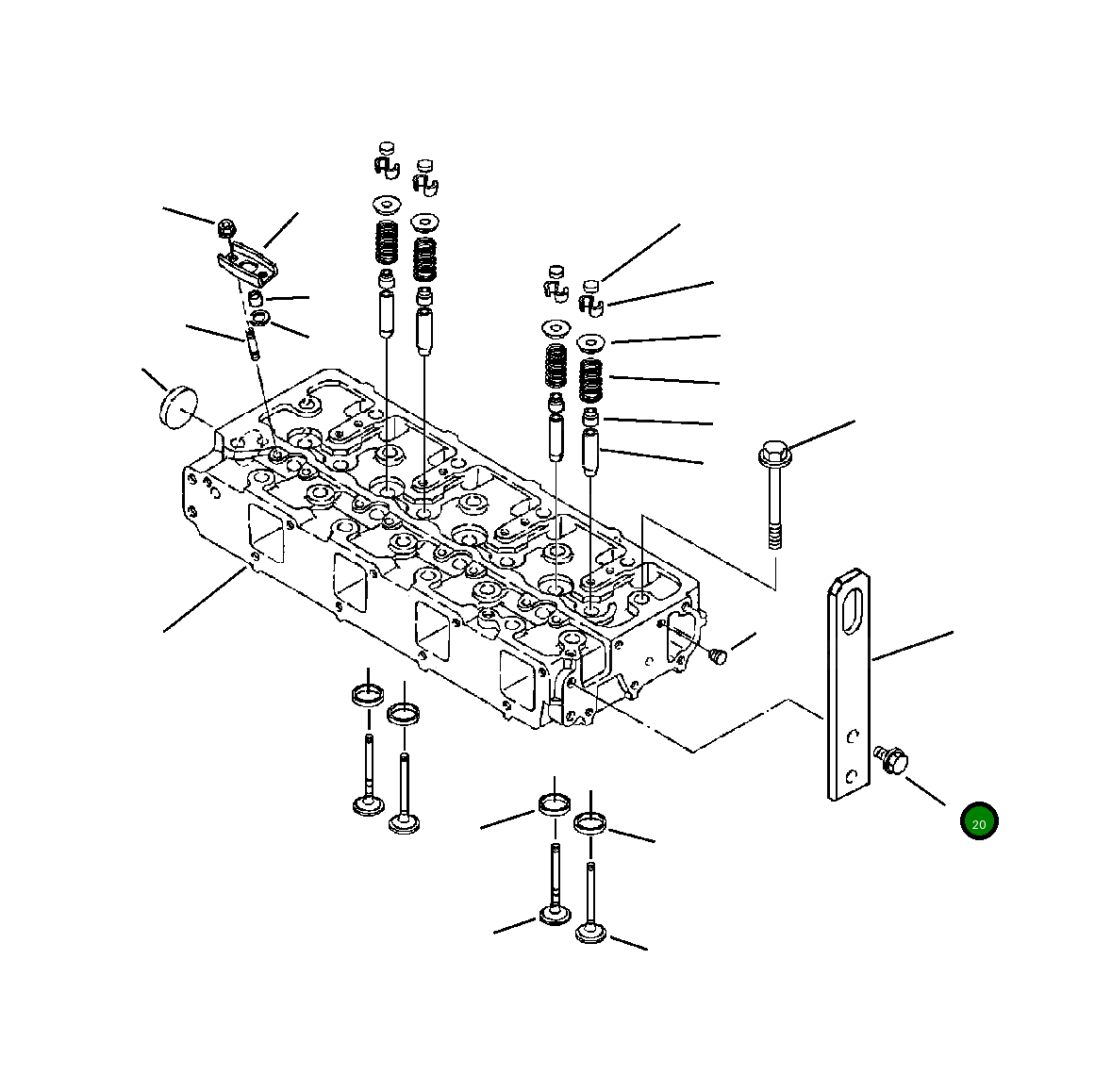 20