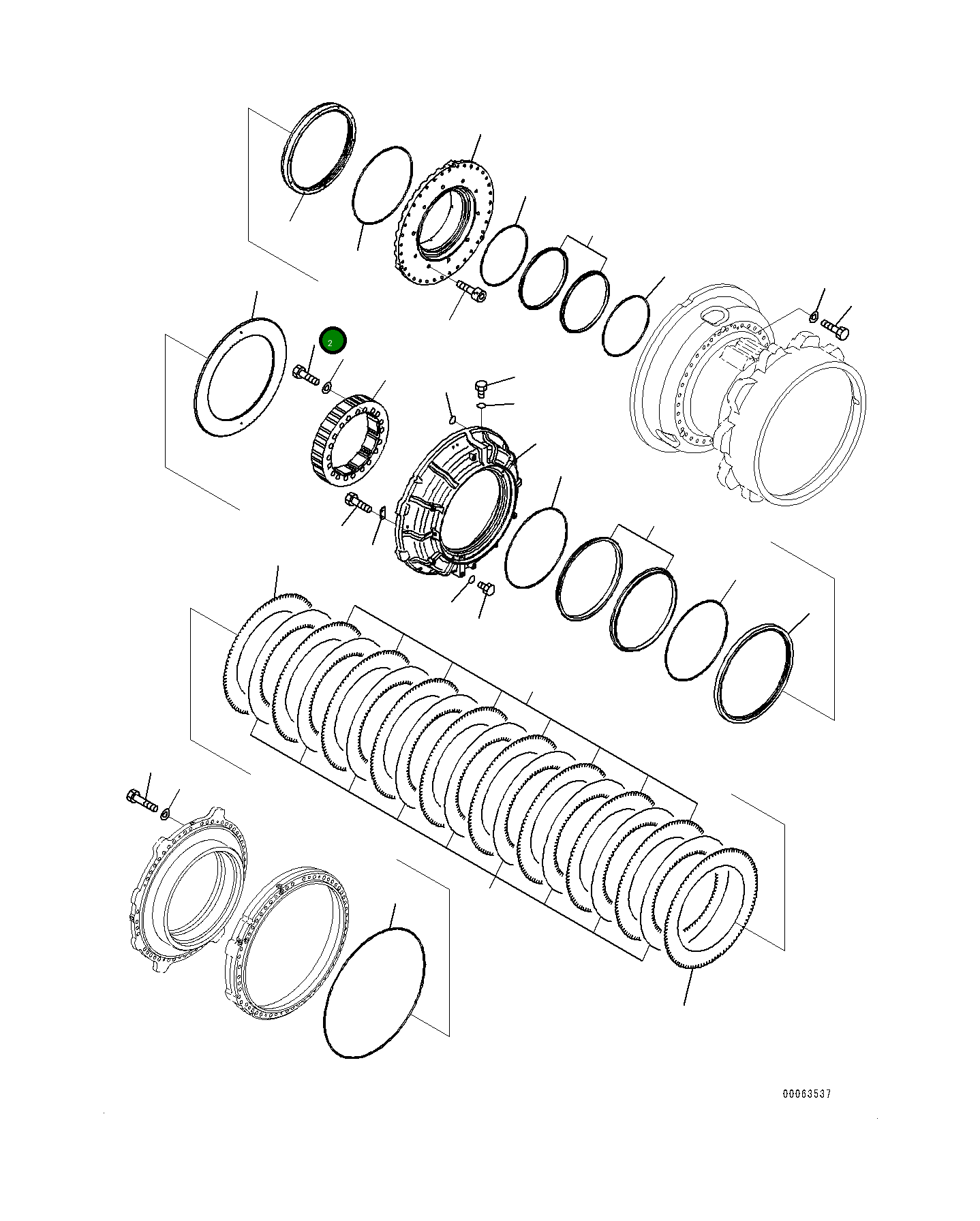 2

00063537