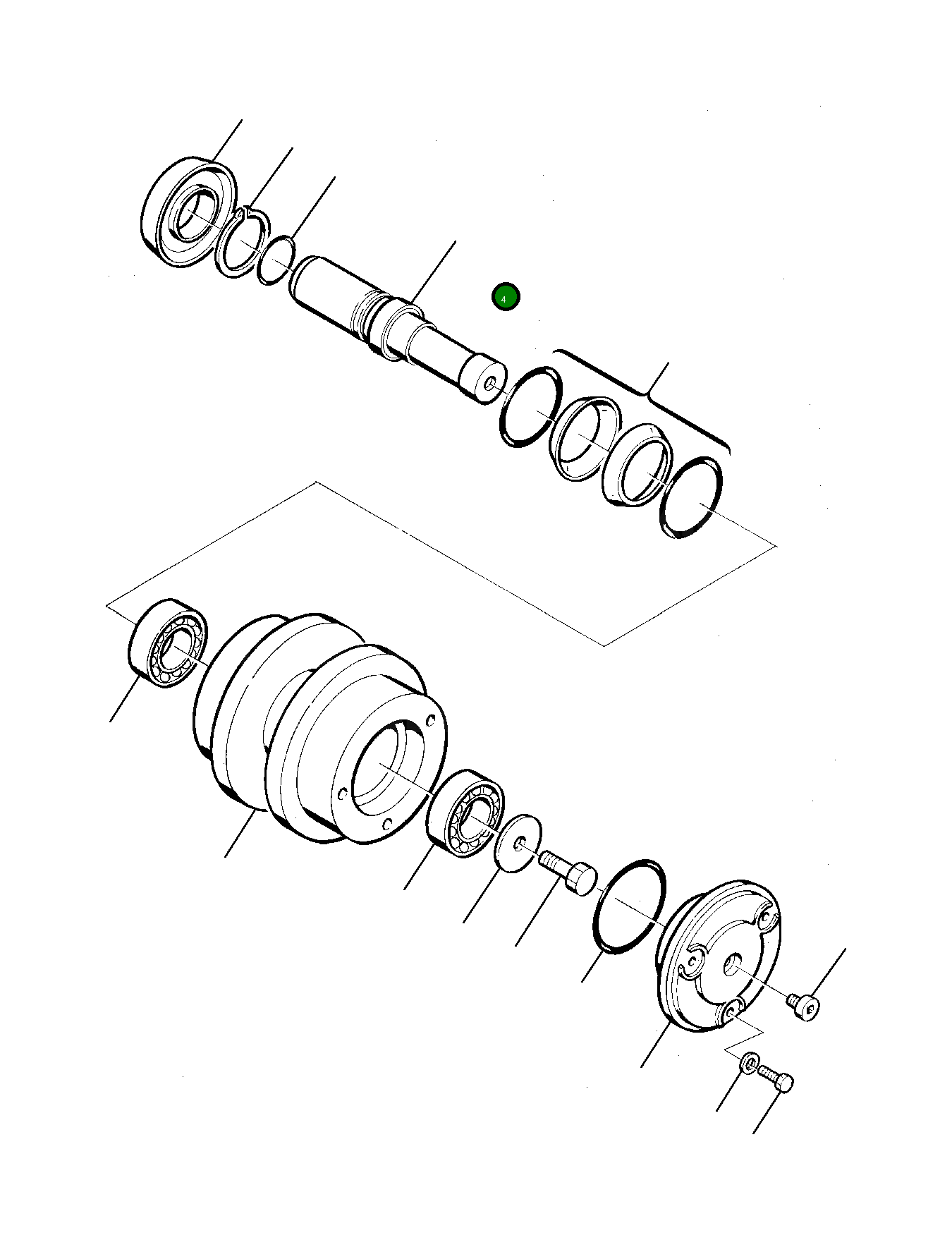 4