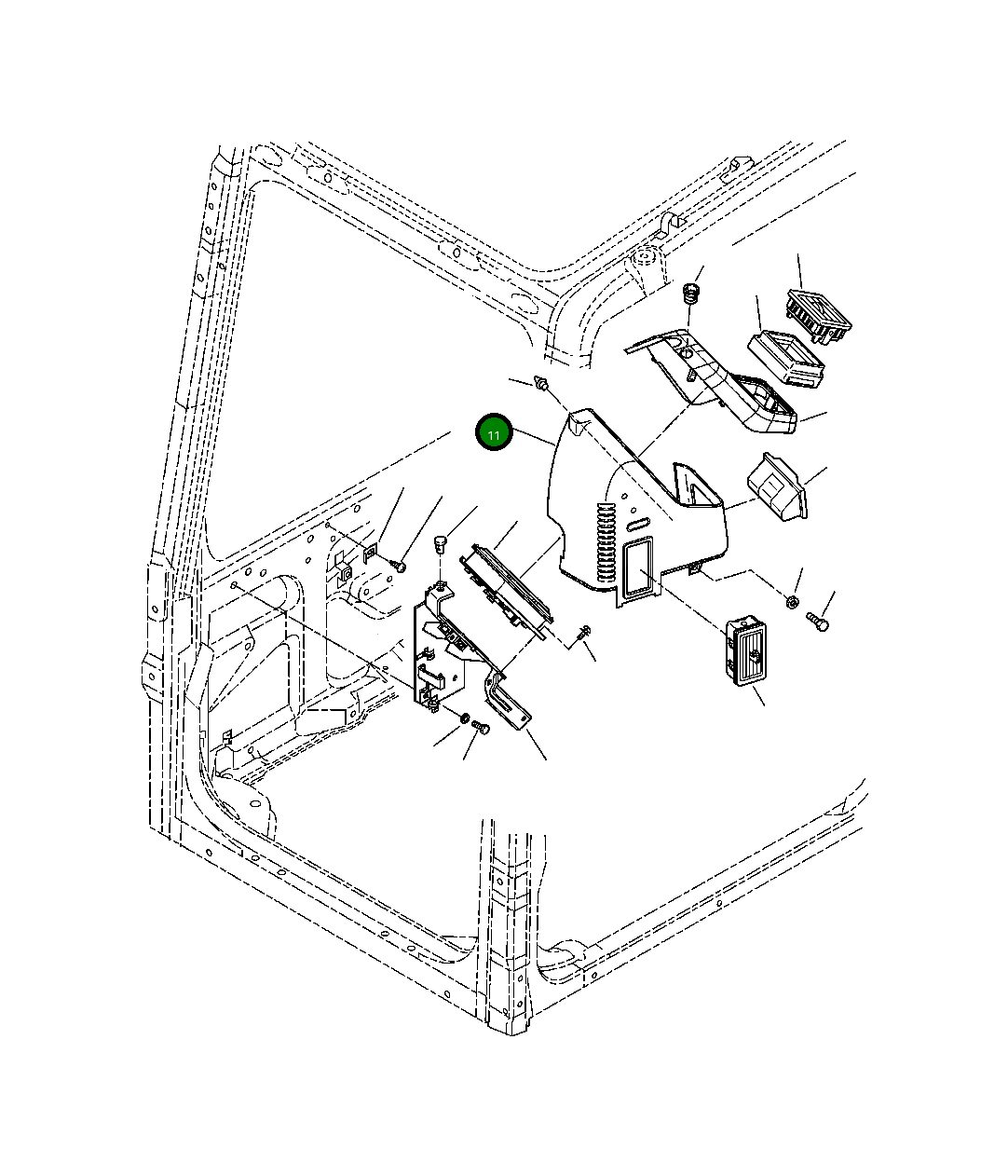 11