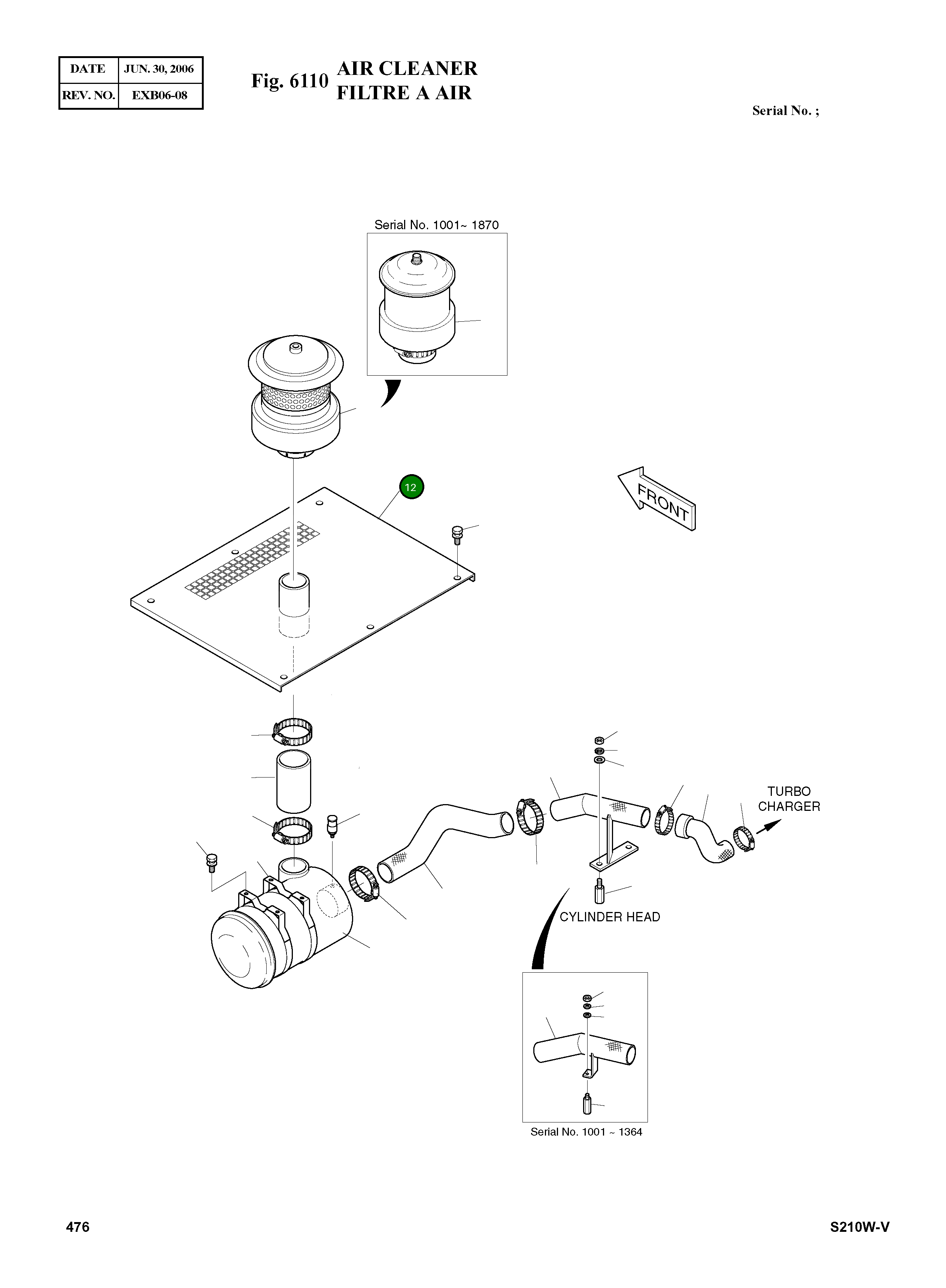 | DATE | JUN. 30, 2006 |
|---|---|
| REV. NO. | EXB06-08 |

Fig. 6110 AIR CLEANER
FILTRE A AIR

Serial No. ;

Serial No. 1001~ 1870

12

FRONT

TURBO CHARGER

CYLINDER HEAD

Serial No. 1001 ~ 1364

476

S210W-V