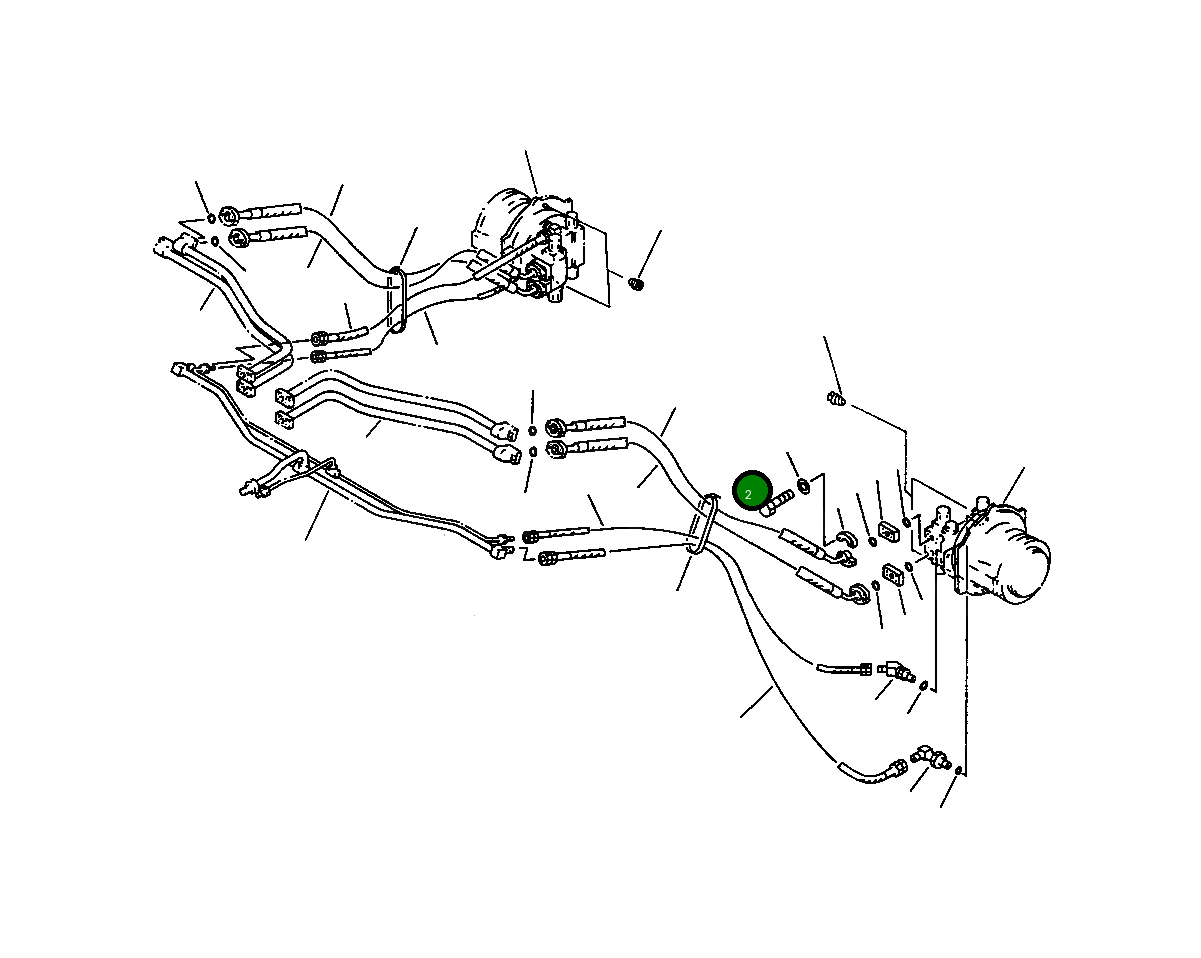 2