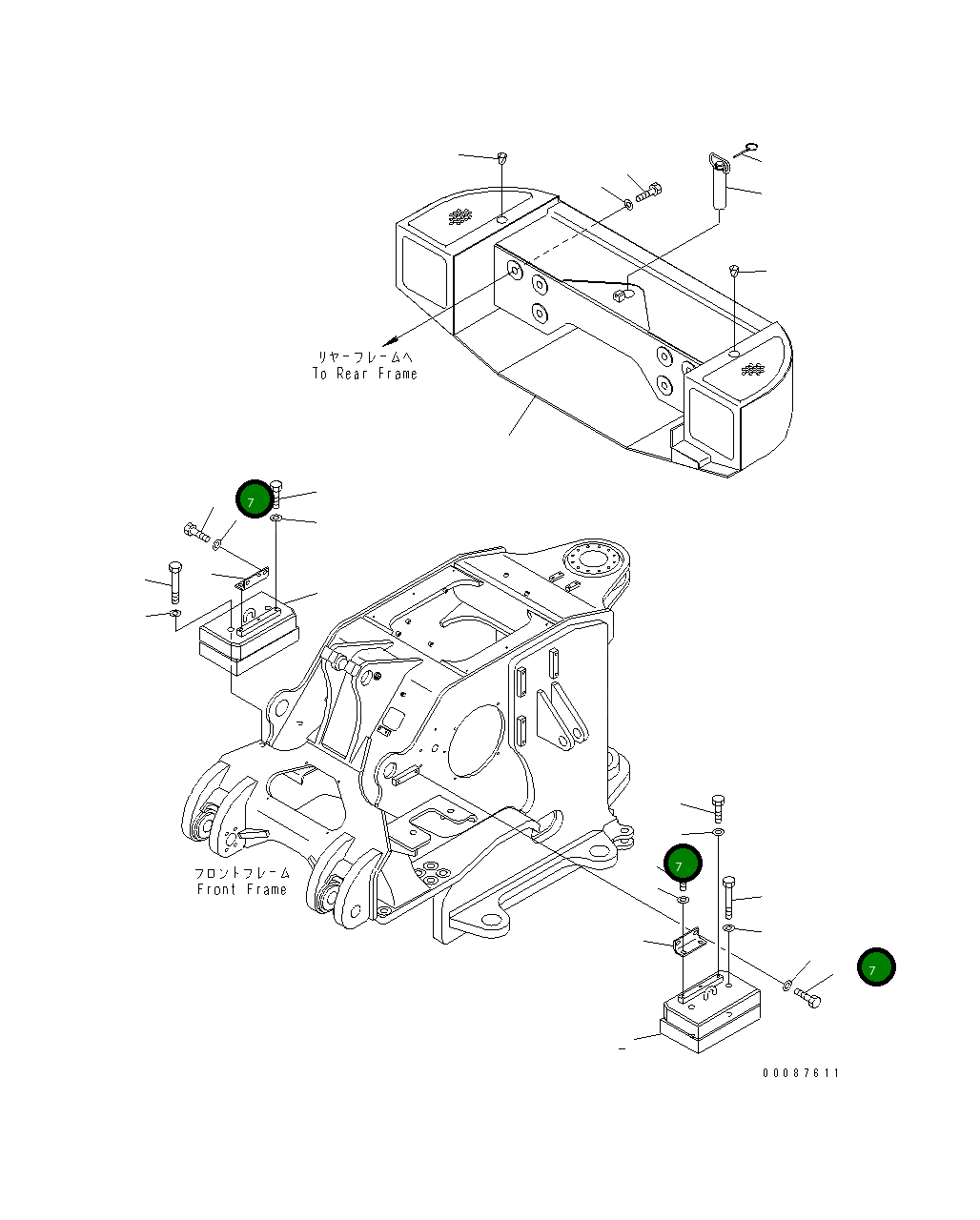 リヤーフレームへ
To Rear Frame

7

フロントフレーム
Front Frame

7

7

00087611