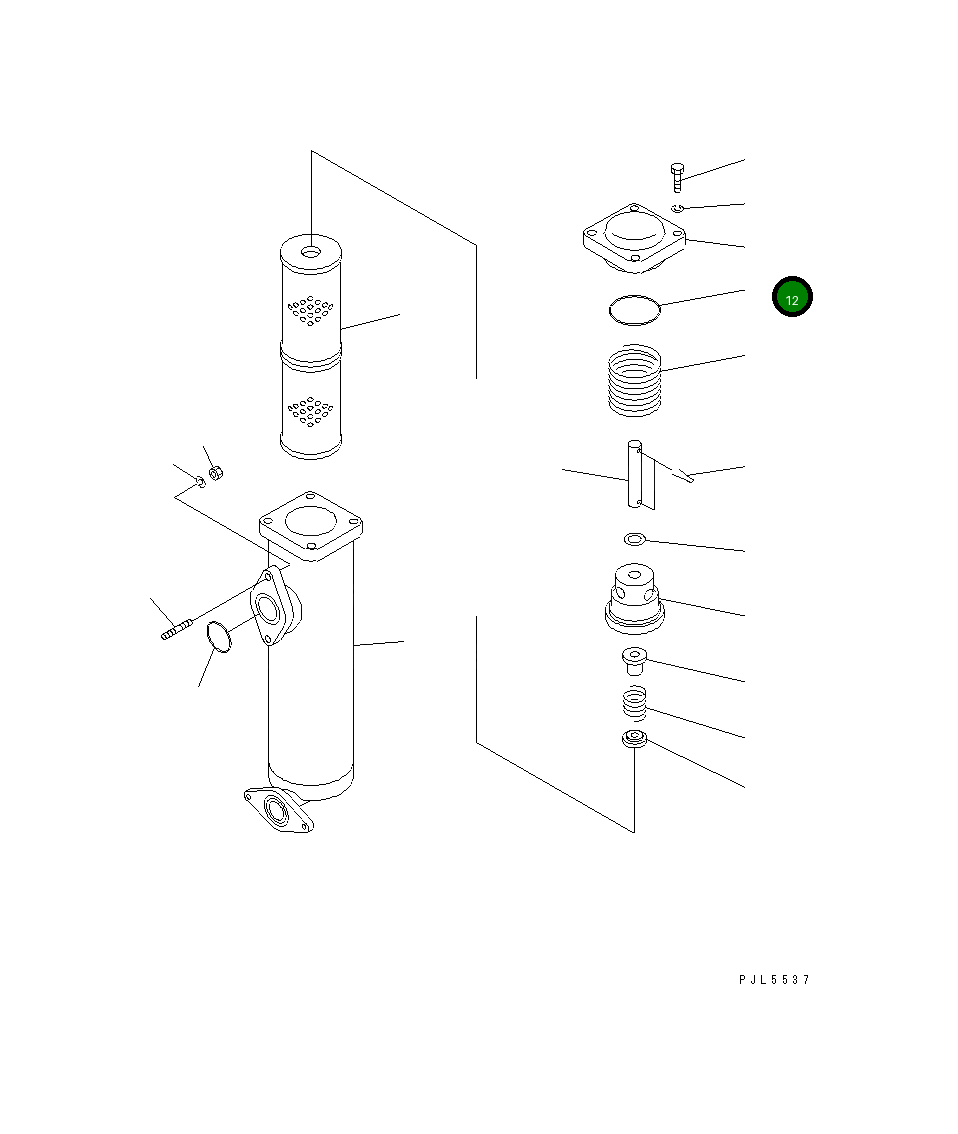 12

PJL5537