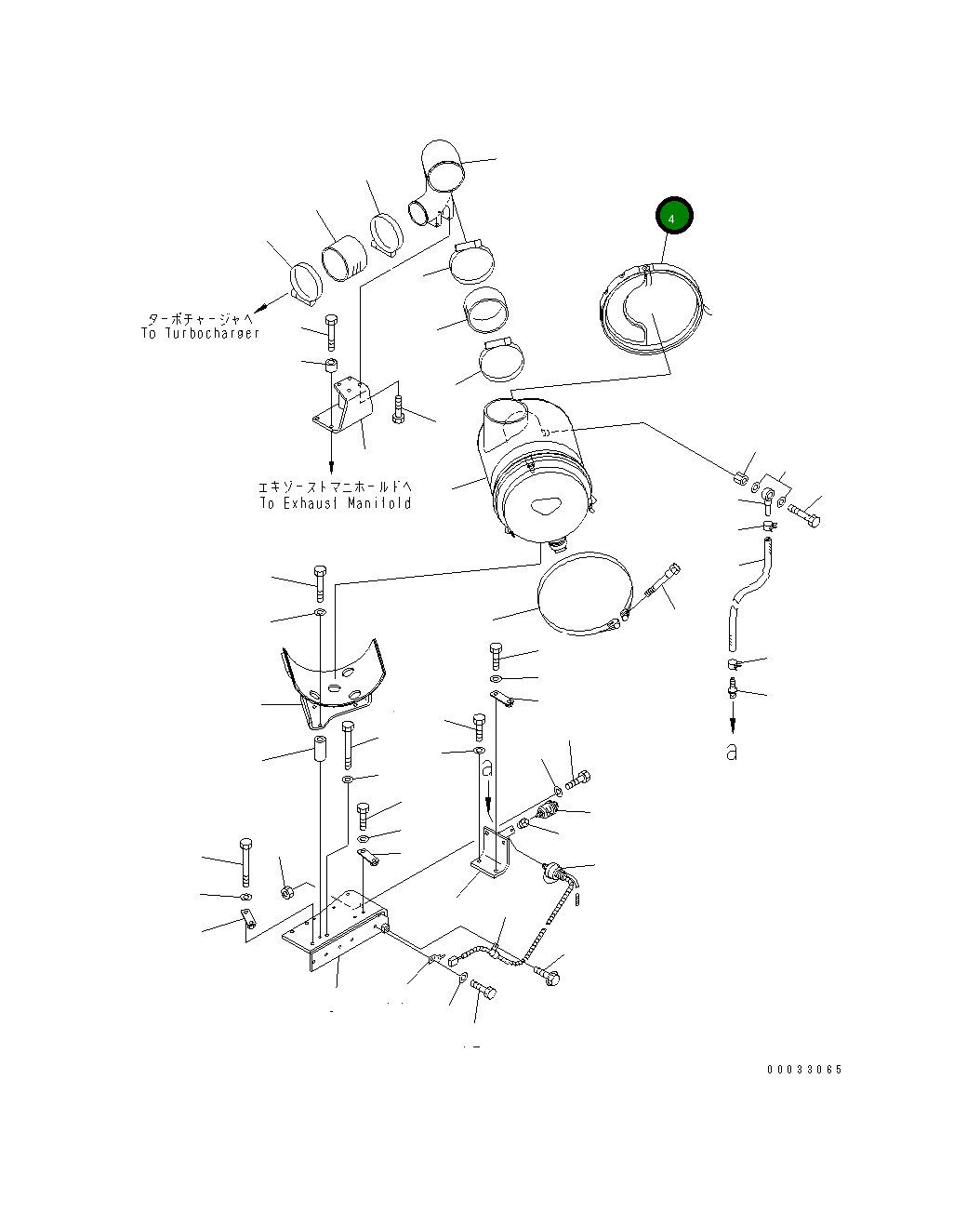 4

ターボチャージャへ
To Turbocharger

エキゾーストマニホールドへ
To Exhaust Manifold

a

a

00033065