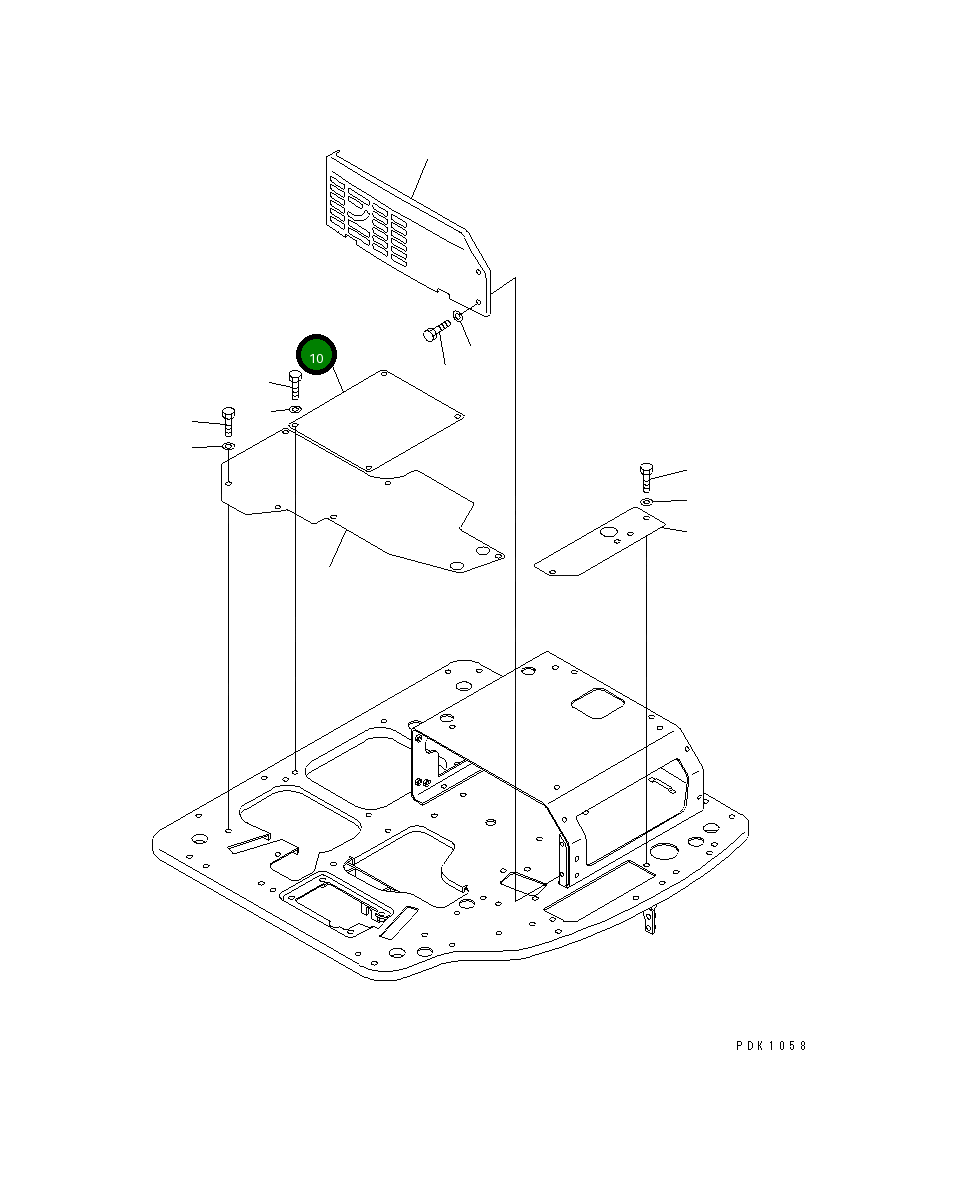 10

PDK1058