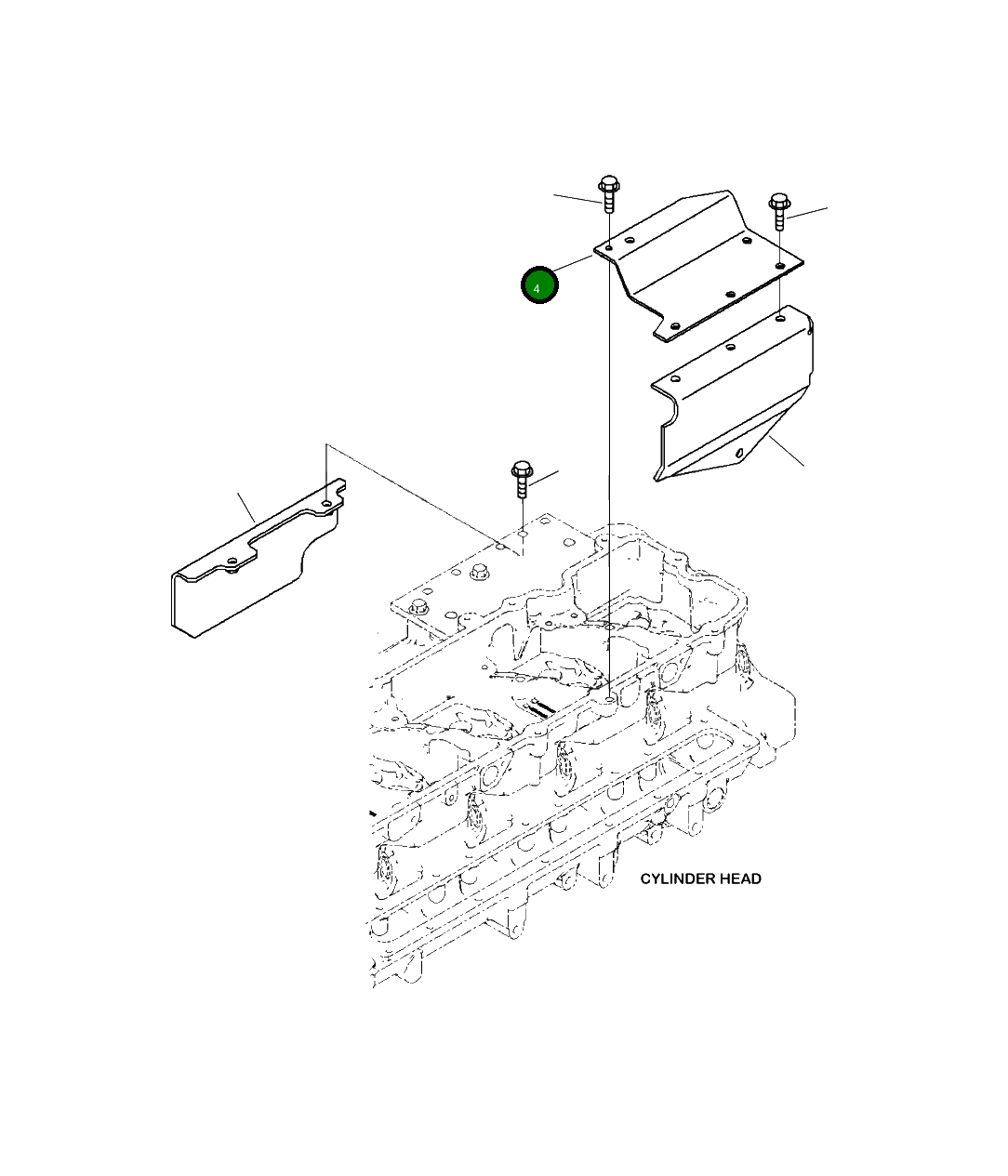 4

CYLINDER HEAD