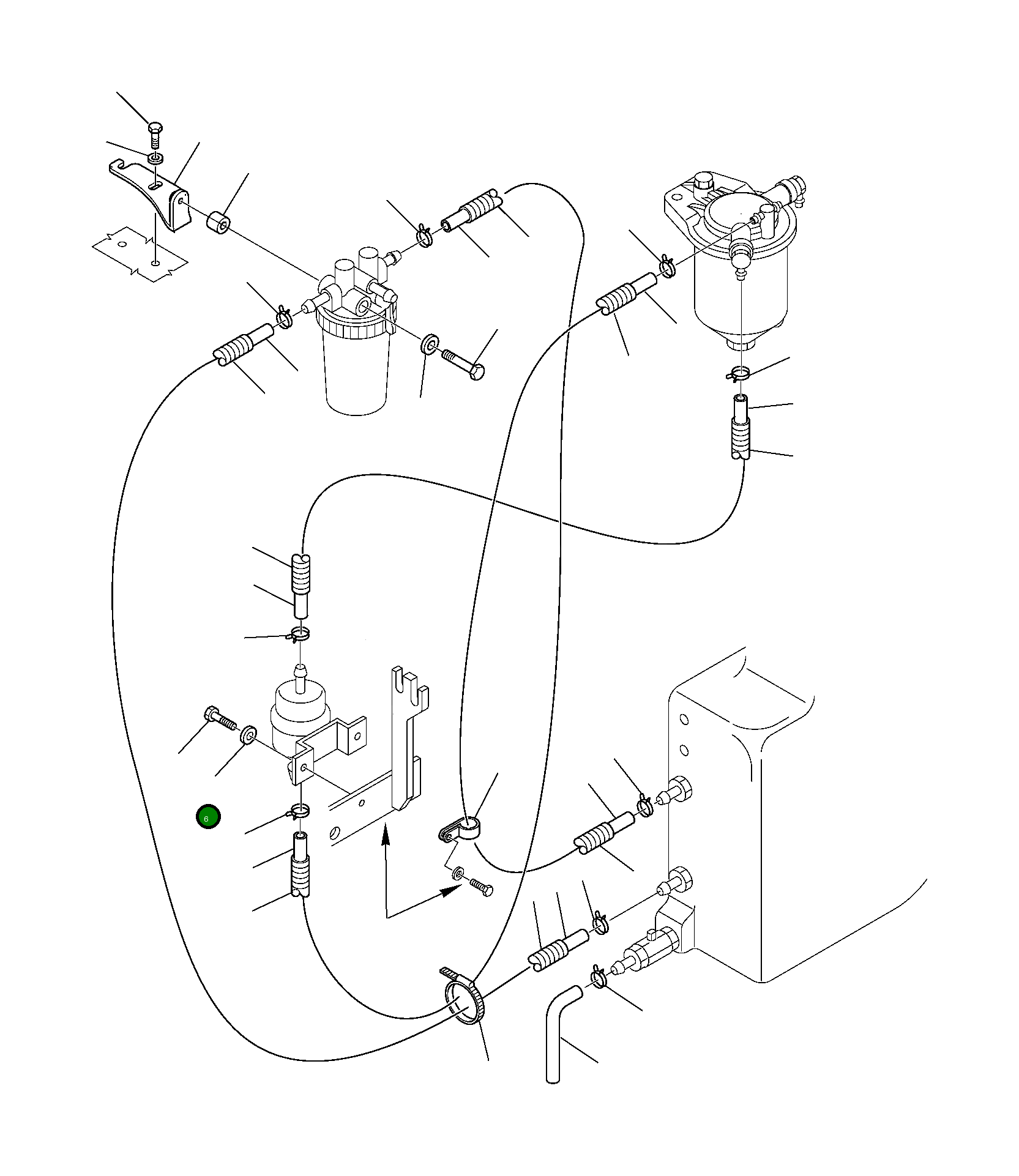 6