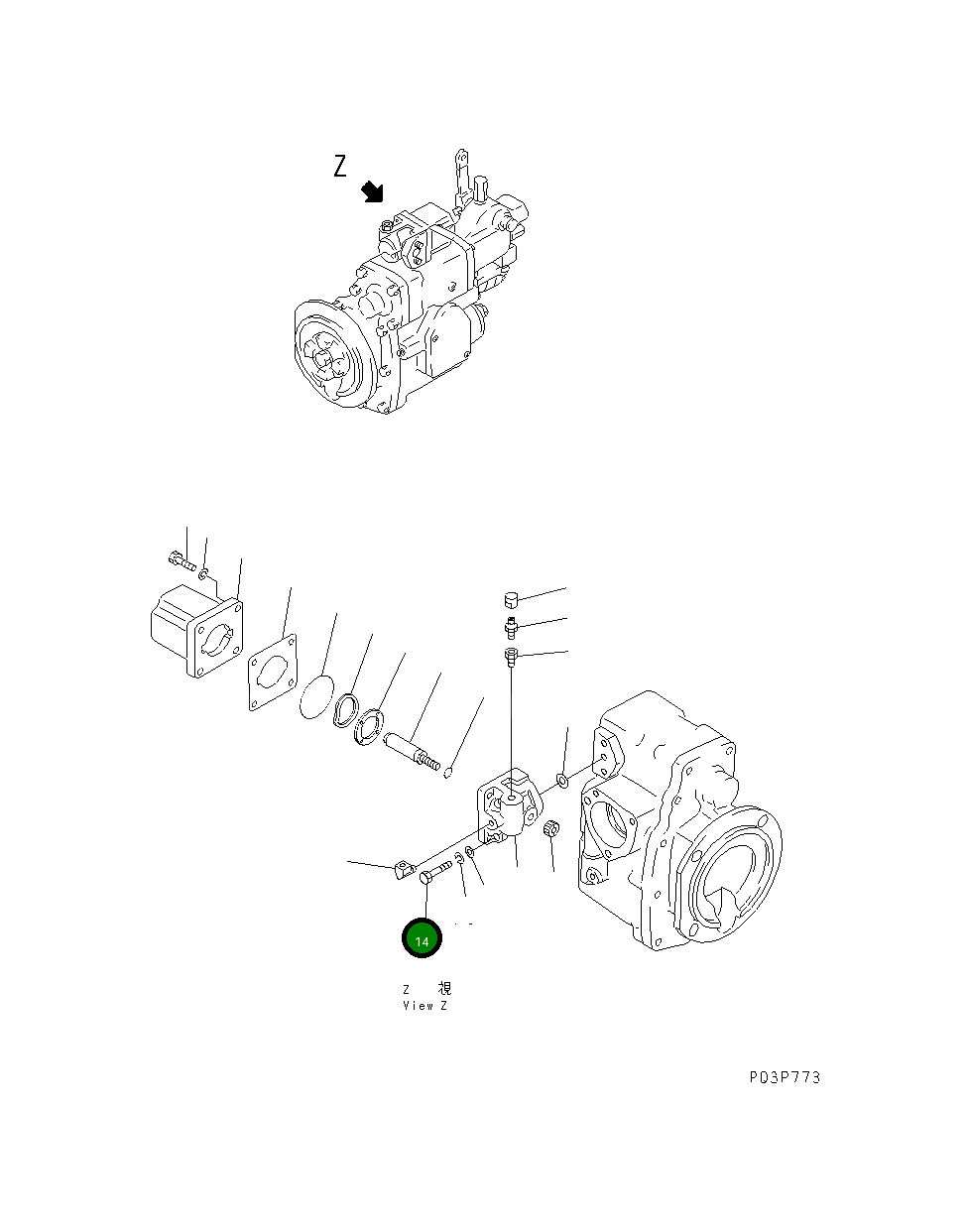 Z

14

Z 視
View Z

P03P773