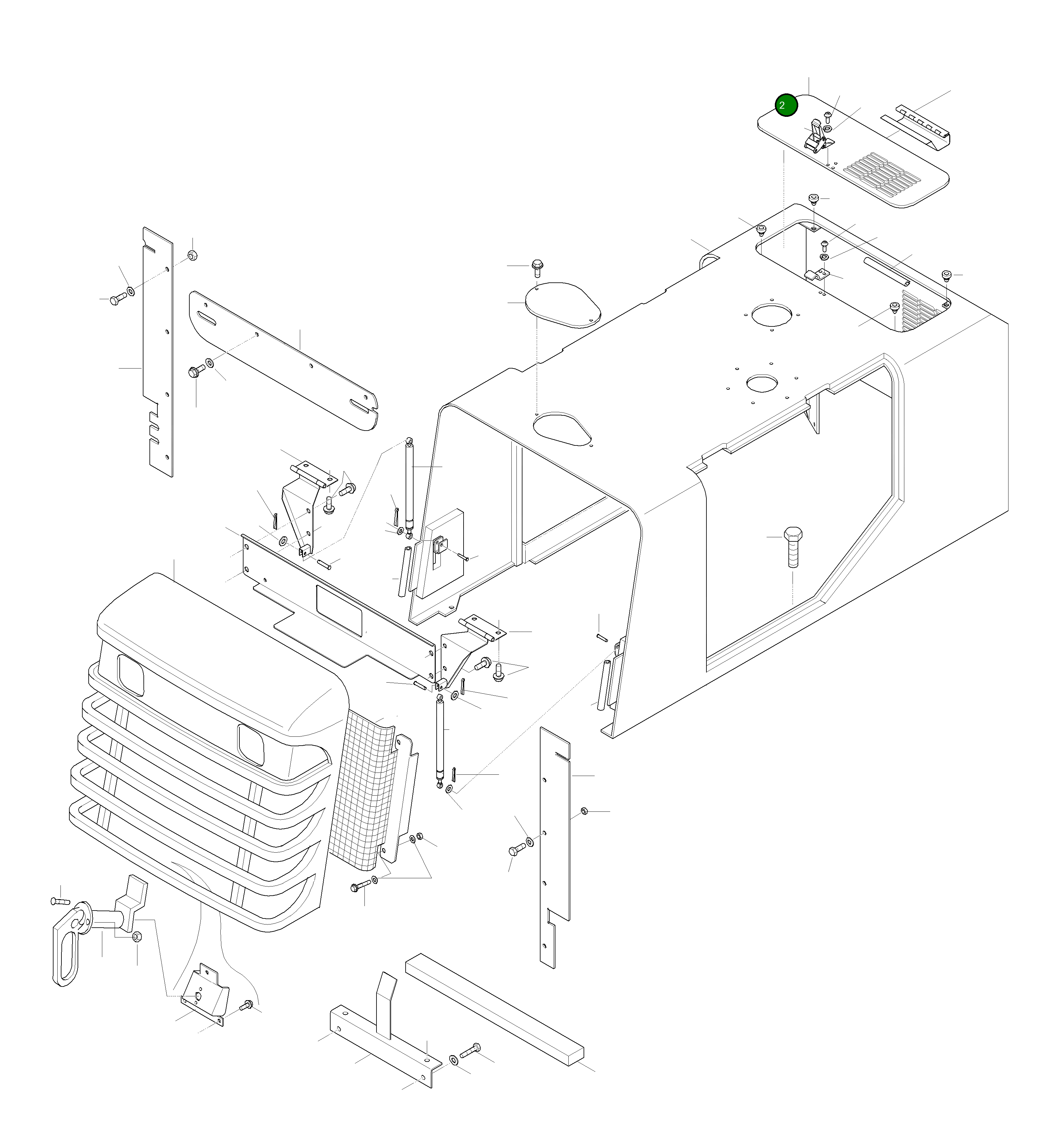 2