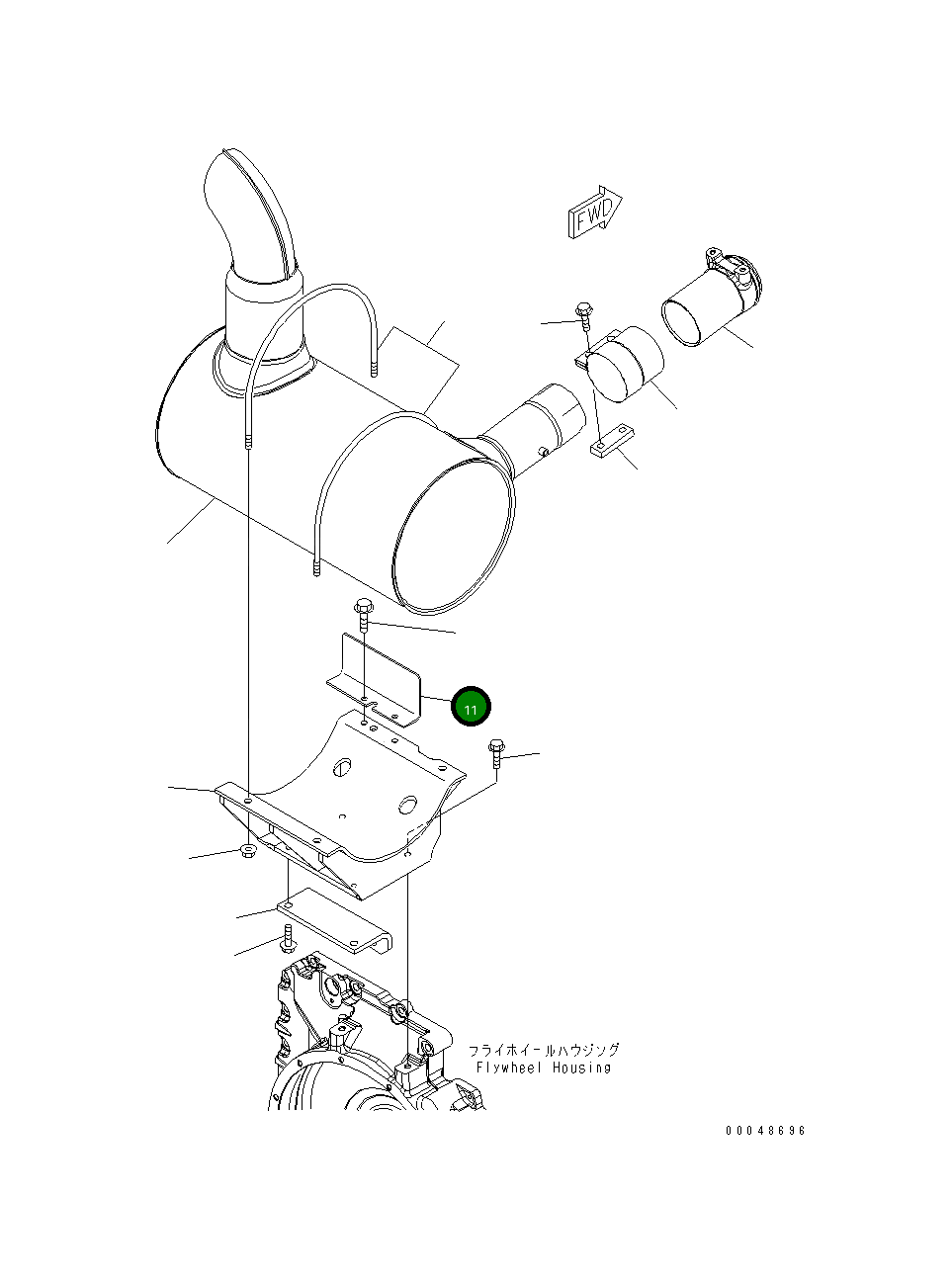 FWD

11

フライホイールハウジング
Flywheel Housing

00048696