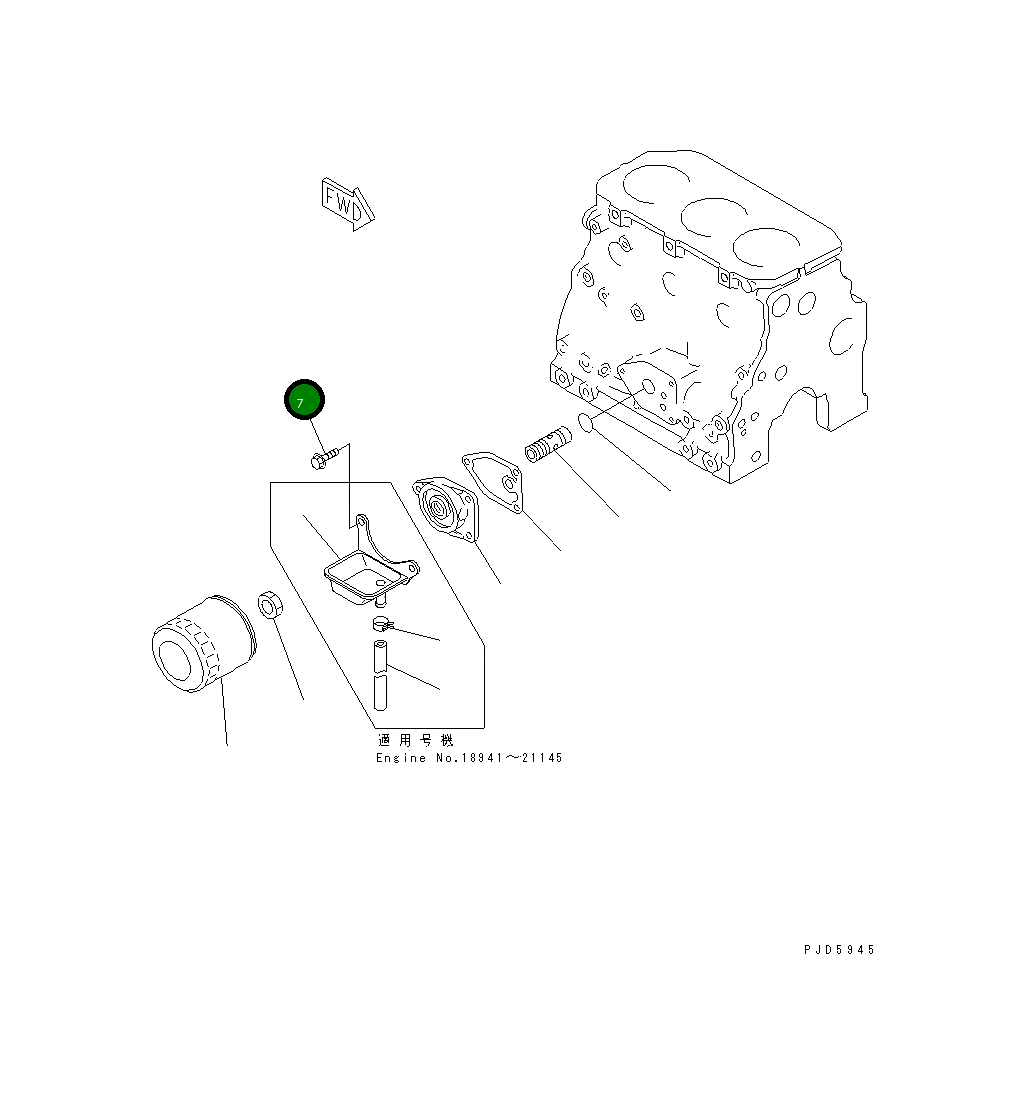 FWD

7

適用号機
Engine No.18941～21145

PJD5945