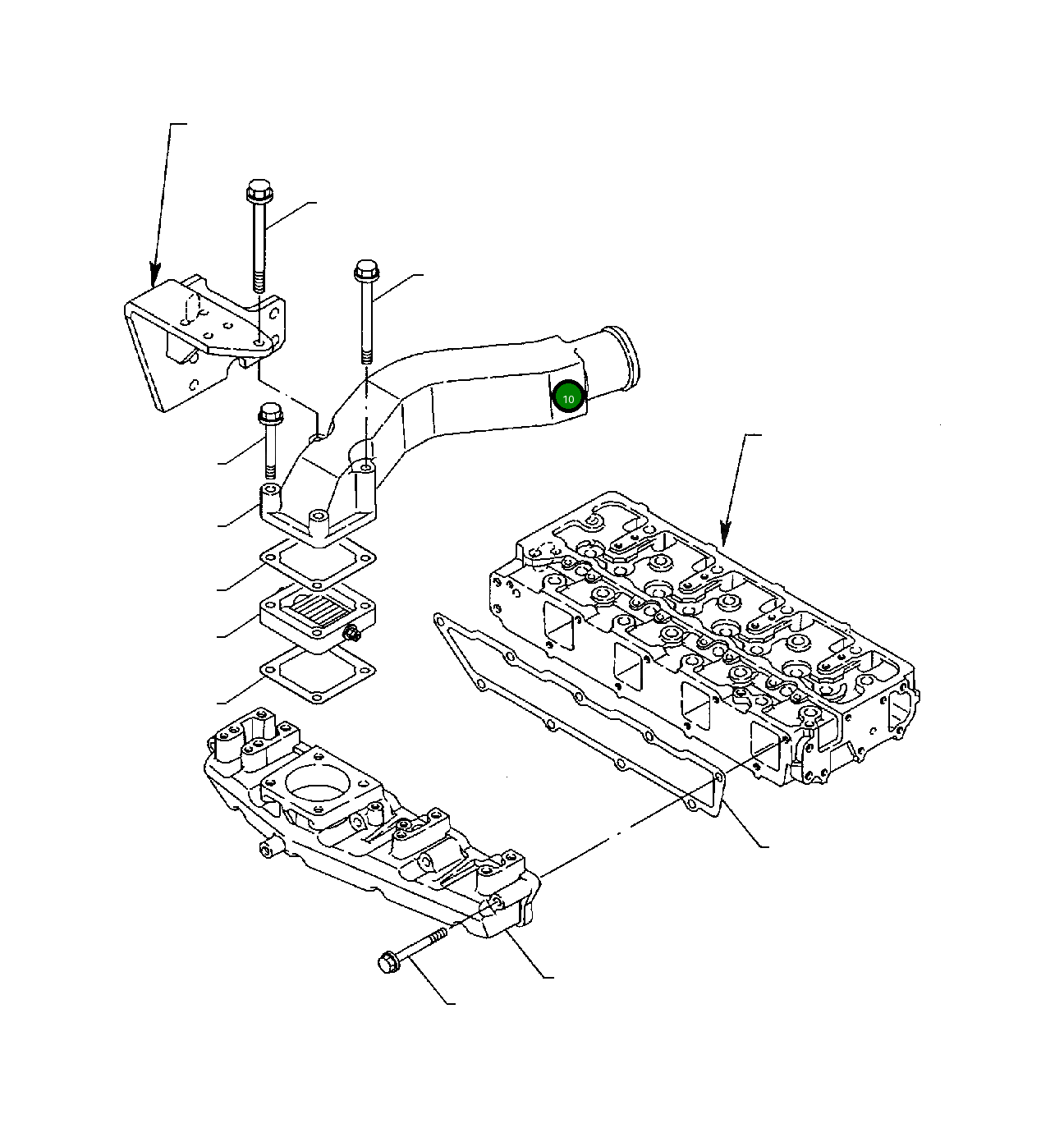 10