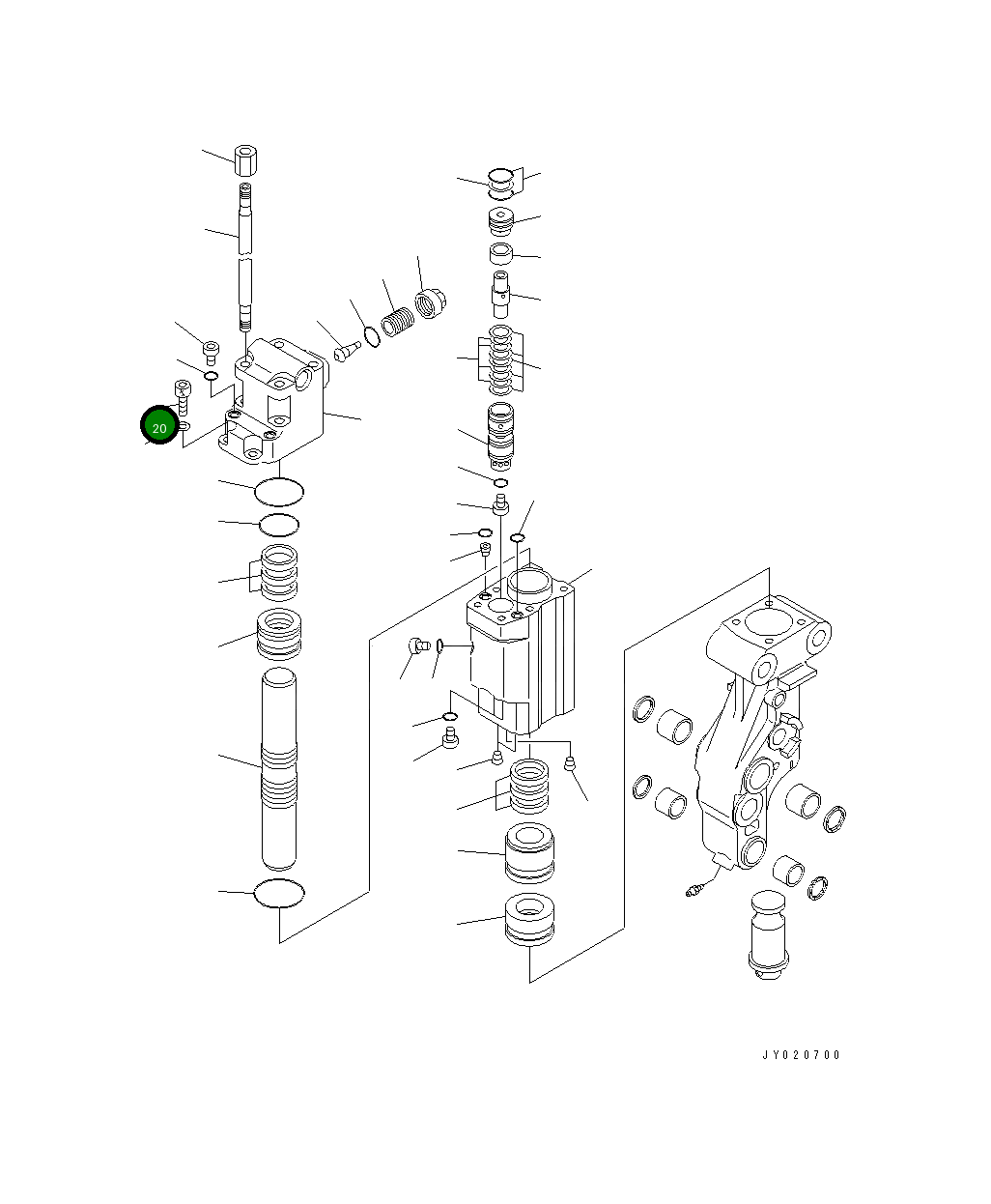 20

JY020700