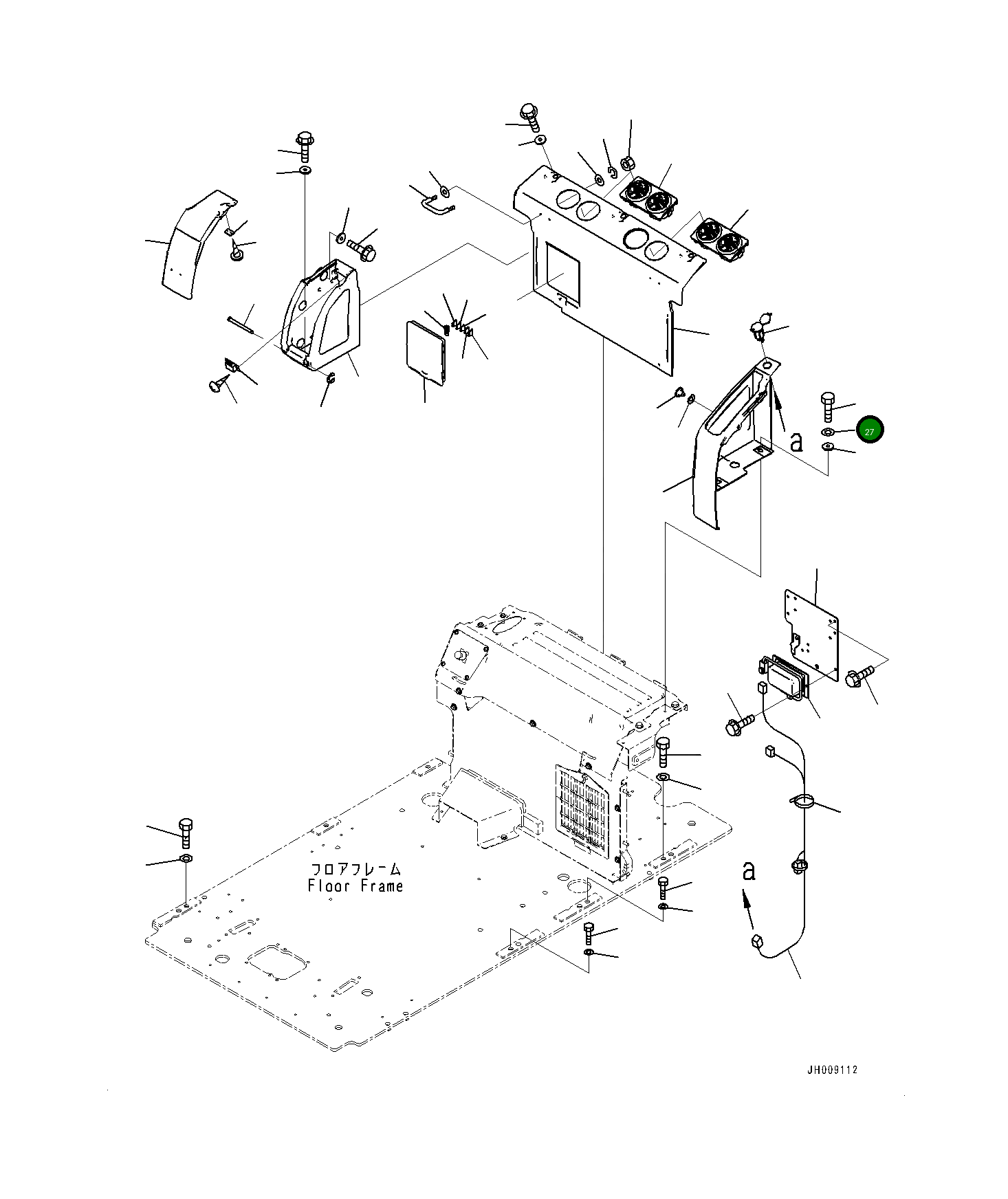 27

a

フロアフレーム
Floor Frame

a

JH009112