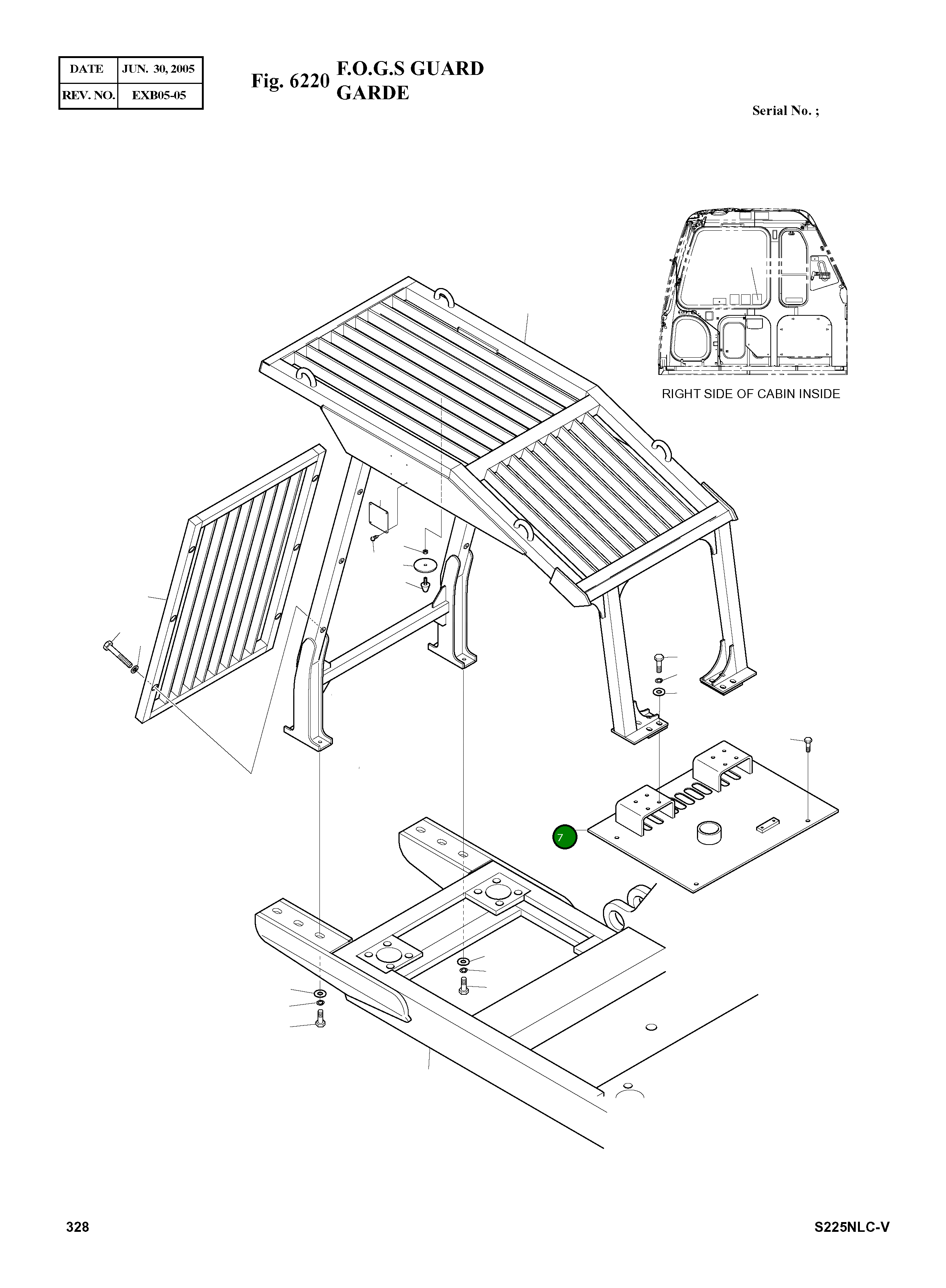 | DATE | JUN. 30, 2005 |
|---|---|
| REV. NO. | EXB05-05 |

Fig. 6220 F.O.G.S GUARD
GARDE

Serial No. ;

RIGHT SIDE OF CABIN INSIDE

7

328

S225NLC-V