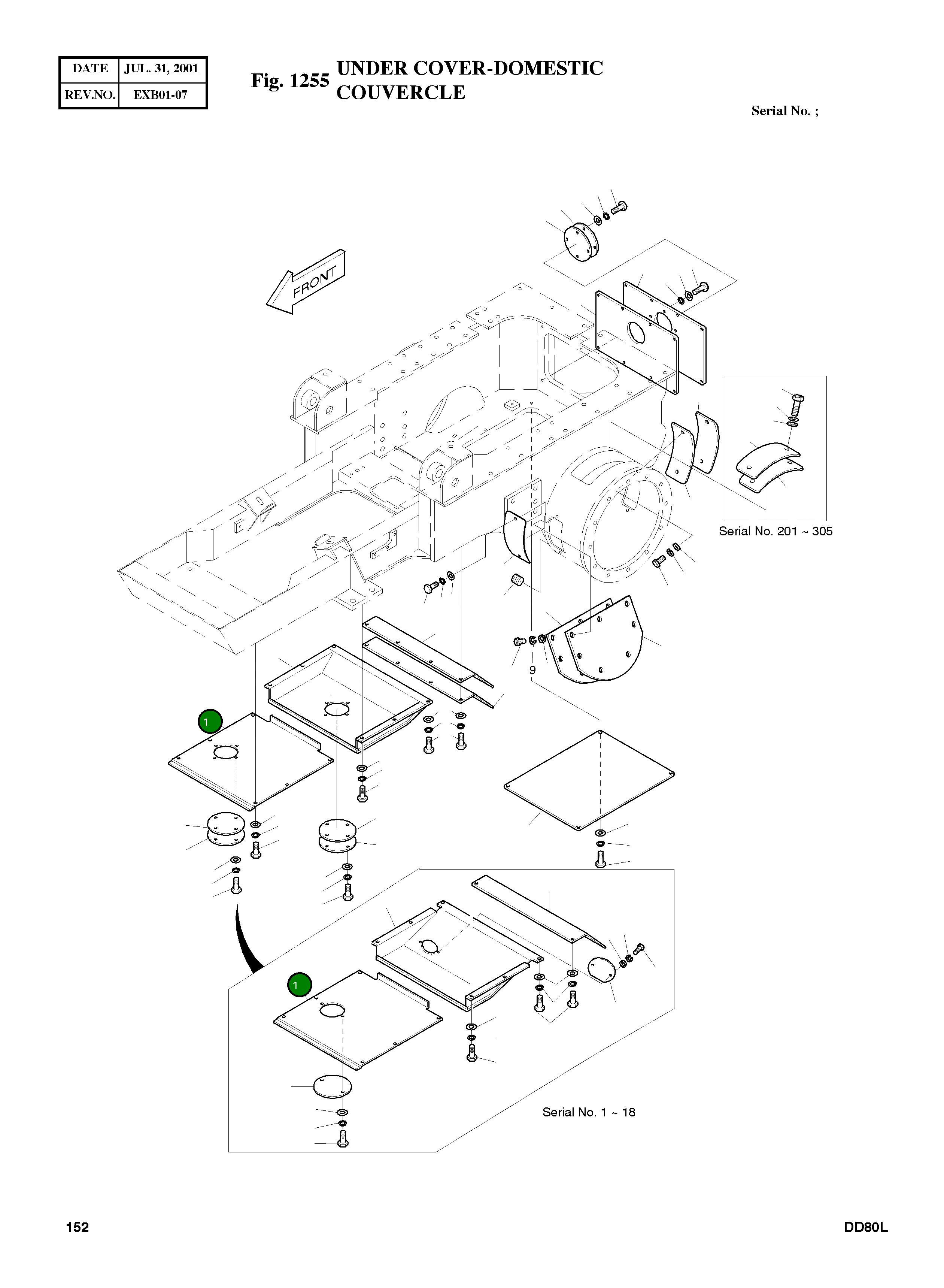 | DATE | JUL. 31, 2001 |
|---|---|
| REV.NO. | EXB01-07 |

Fig. 1255 UNDER COVER-DOMESTIC COUVERCLE

Serial No. ;

FRONT

Serial No. 201 ~ 305

9

1

1

Serial No. 1 ~ 18

152

DD80L