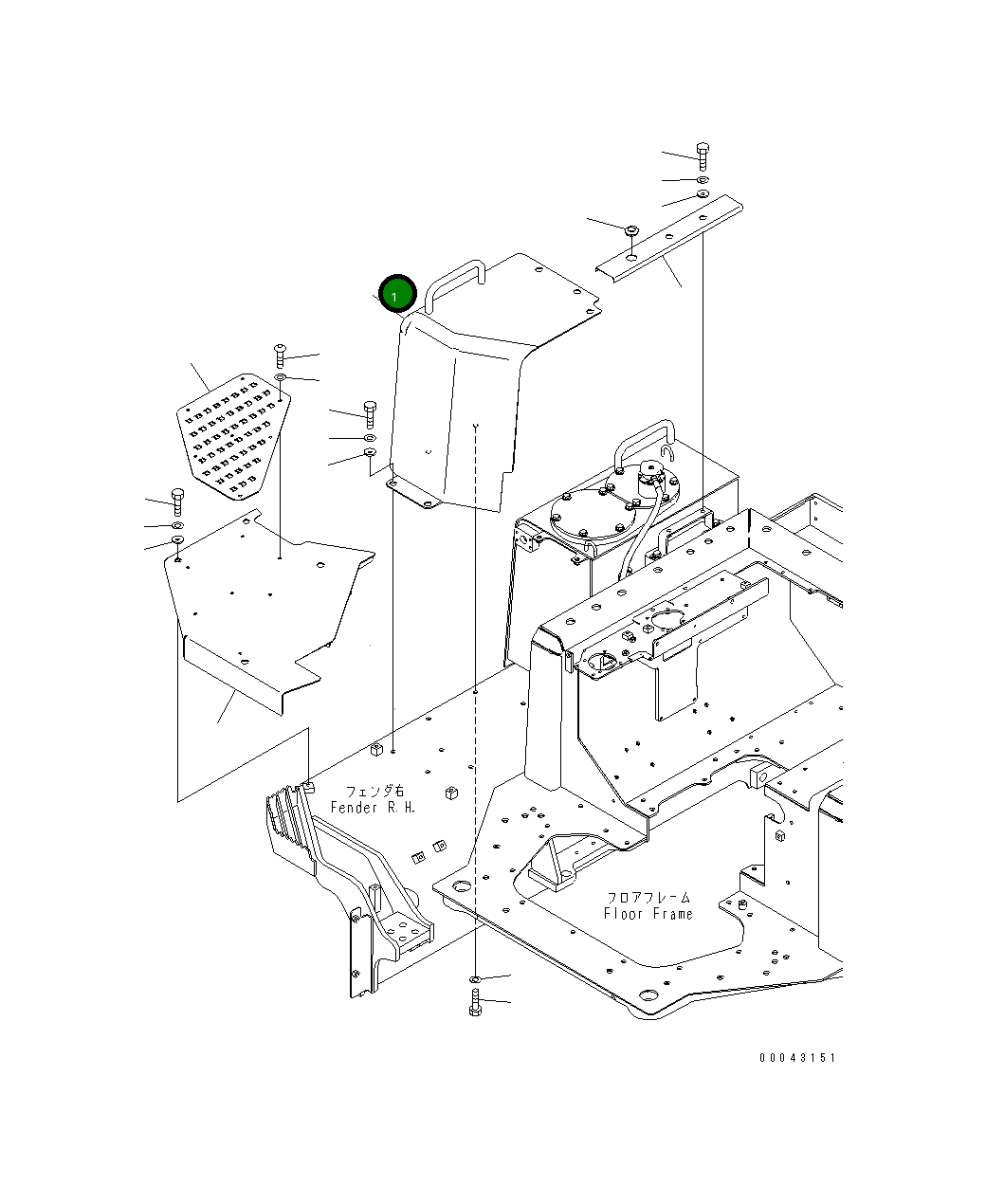 1

フェンダ右
Fender R.H.

フロアフレーム
Floor Frame

00043151