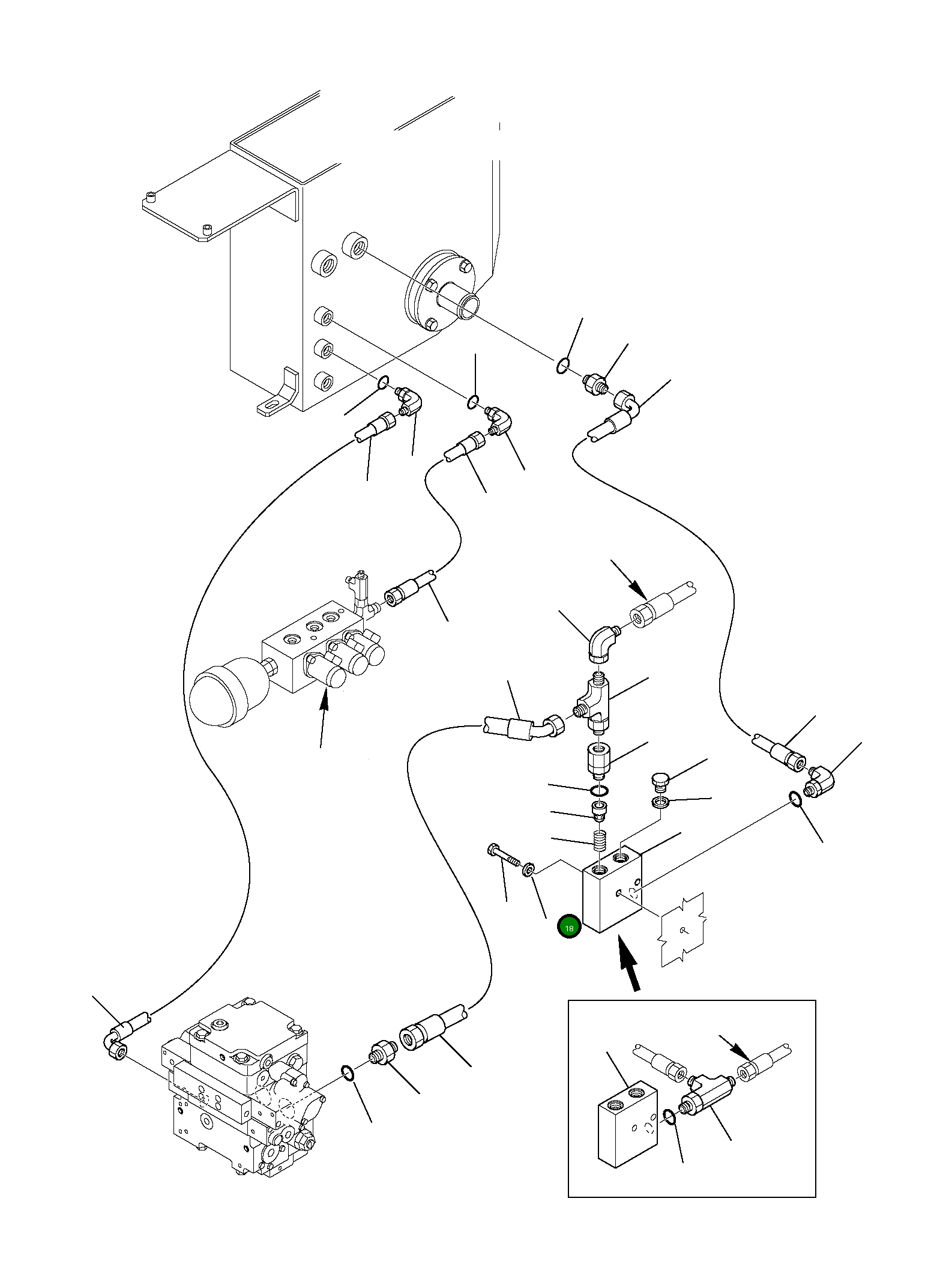 18